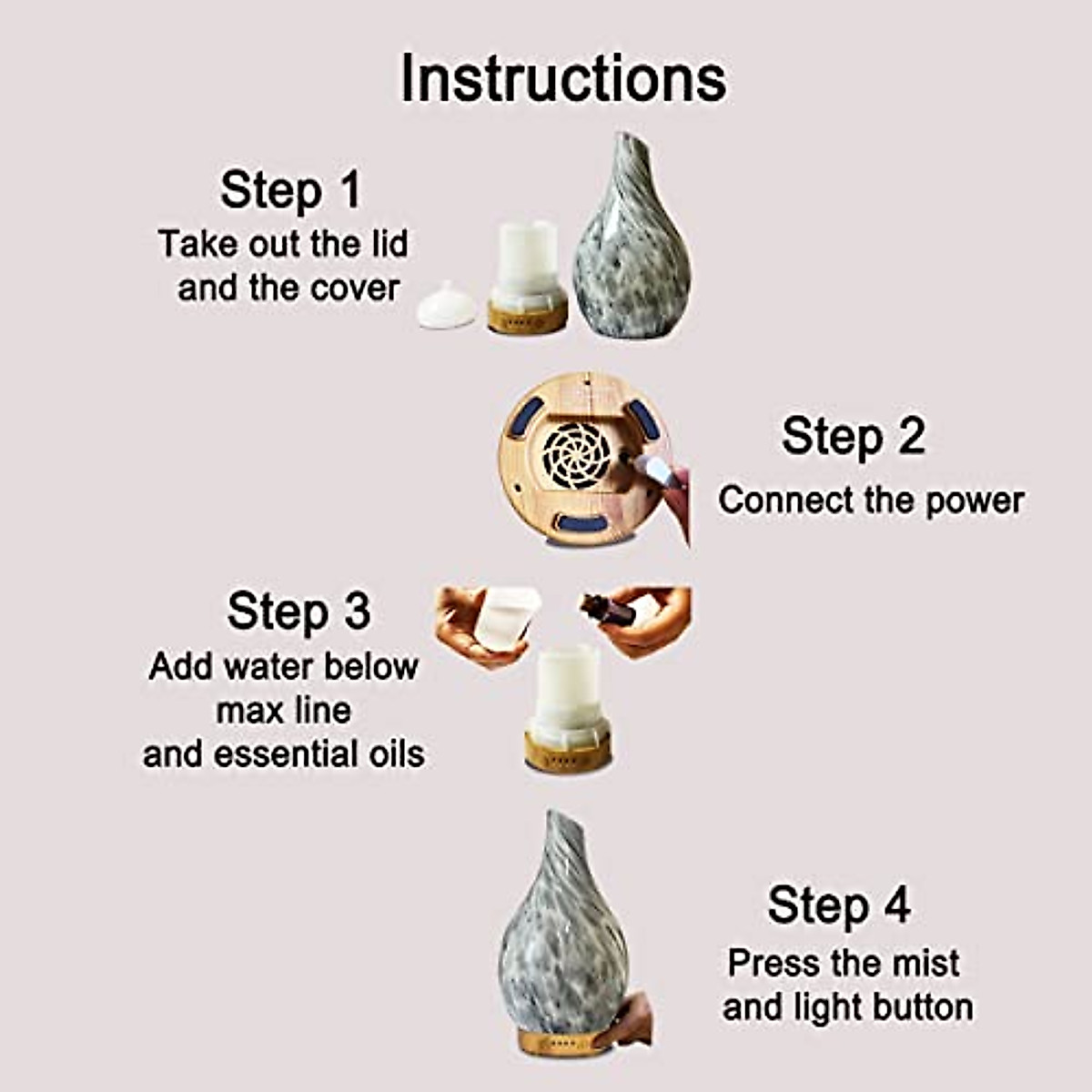 Instructions

Step 1
Take out the lid and the cover

Step 2
Connect the power

Step 3
Add water below max line and essential oils

Step 4
Press the mist and light button