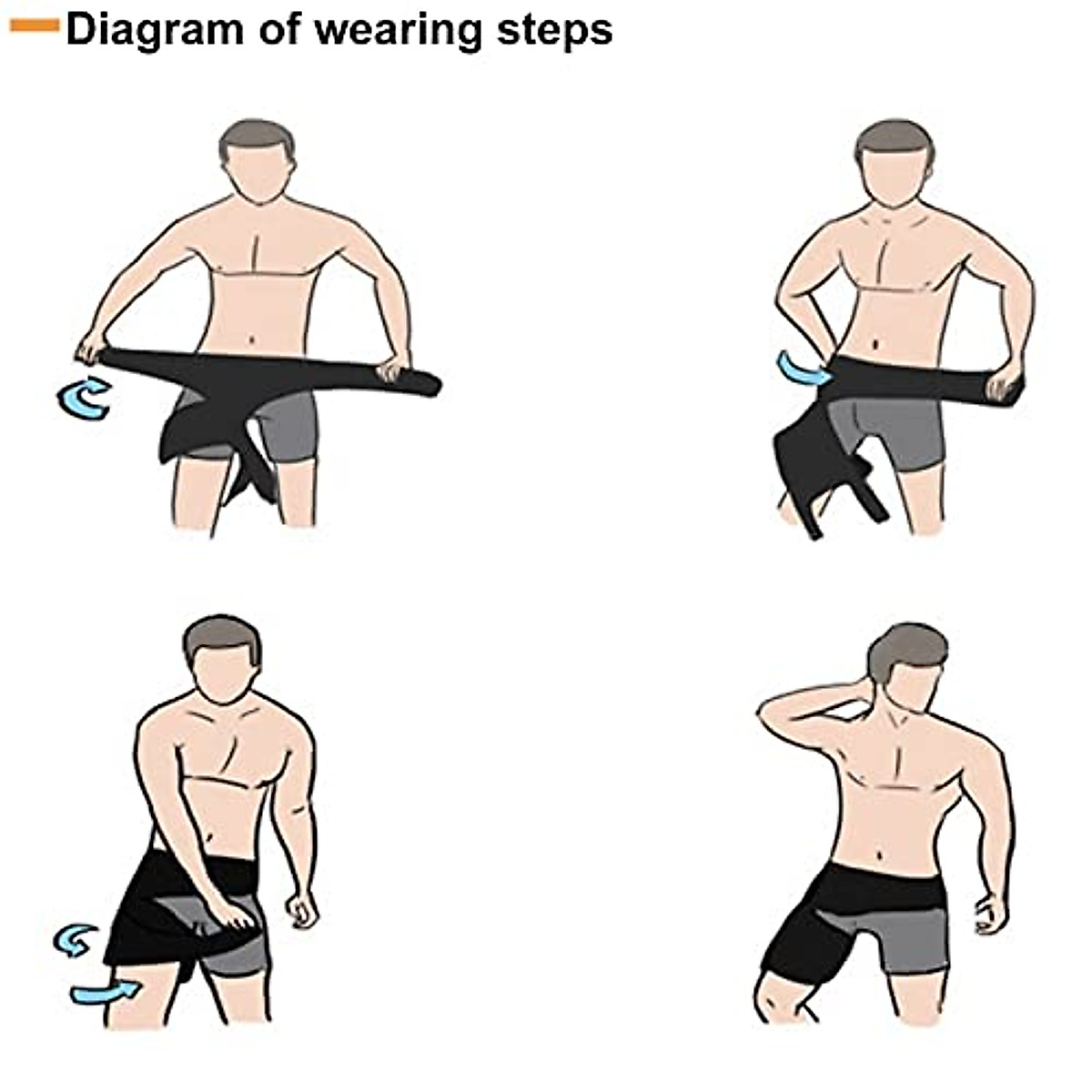 Diagram of wearing steps