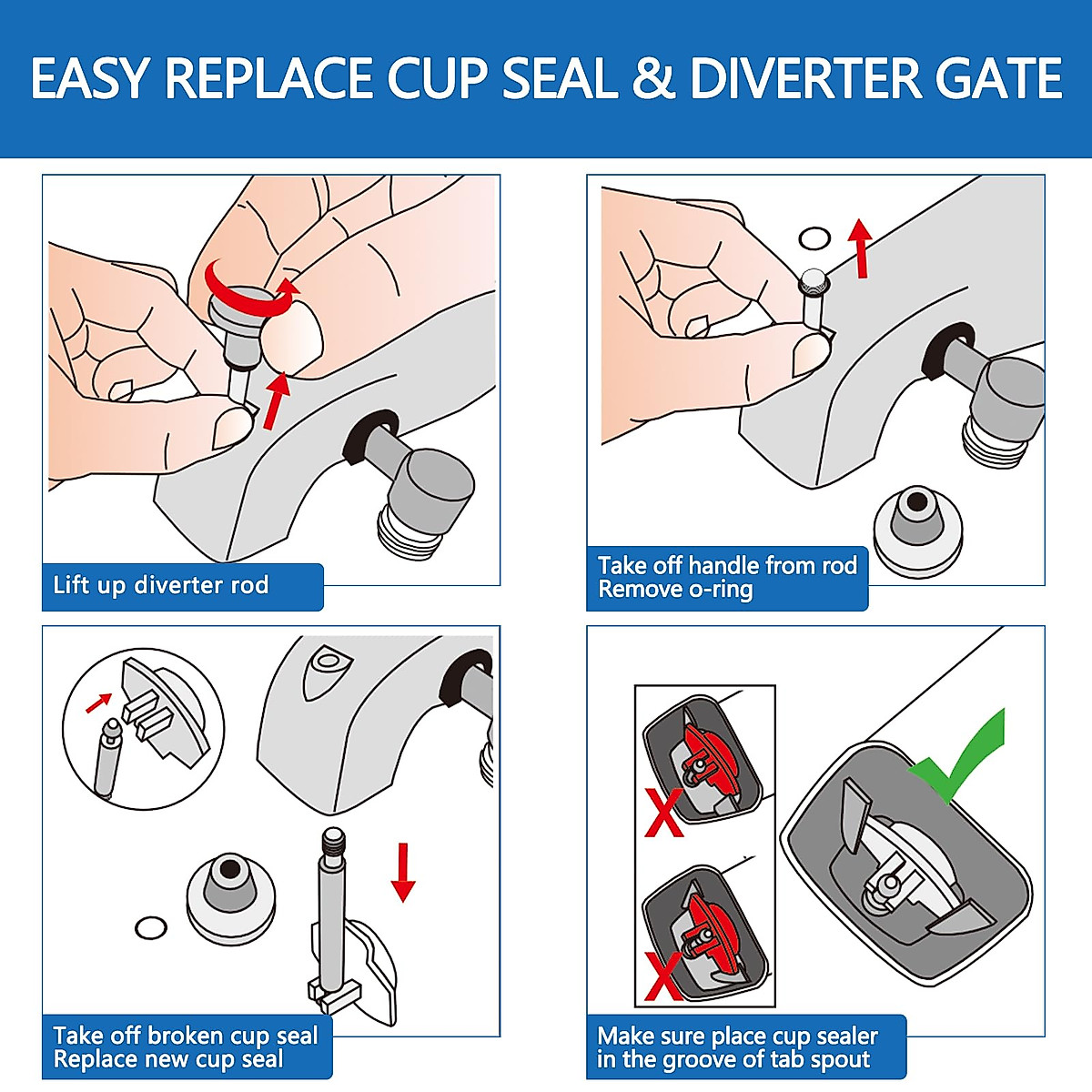 EASY REPLACE CUP SEAL & DIVERTER GATE

Lift up diverter rod

Take off handle from rod
Remove o-ring

Take off broken cup seal
Replace new cup seal

Make sure place cup sealer
in the groove of tab spout