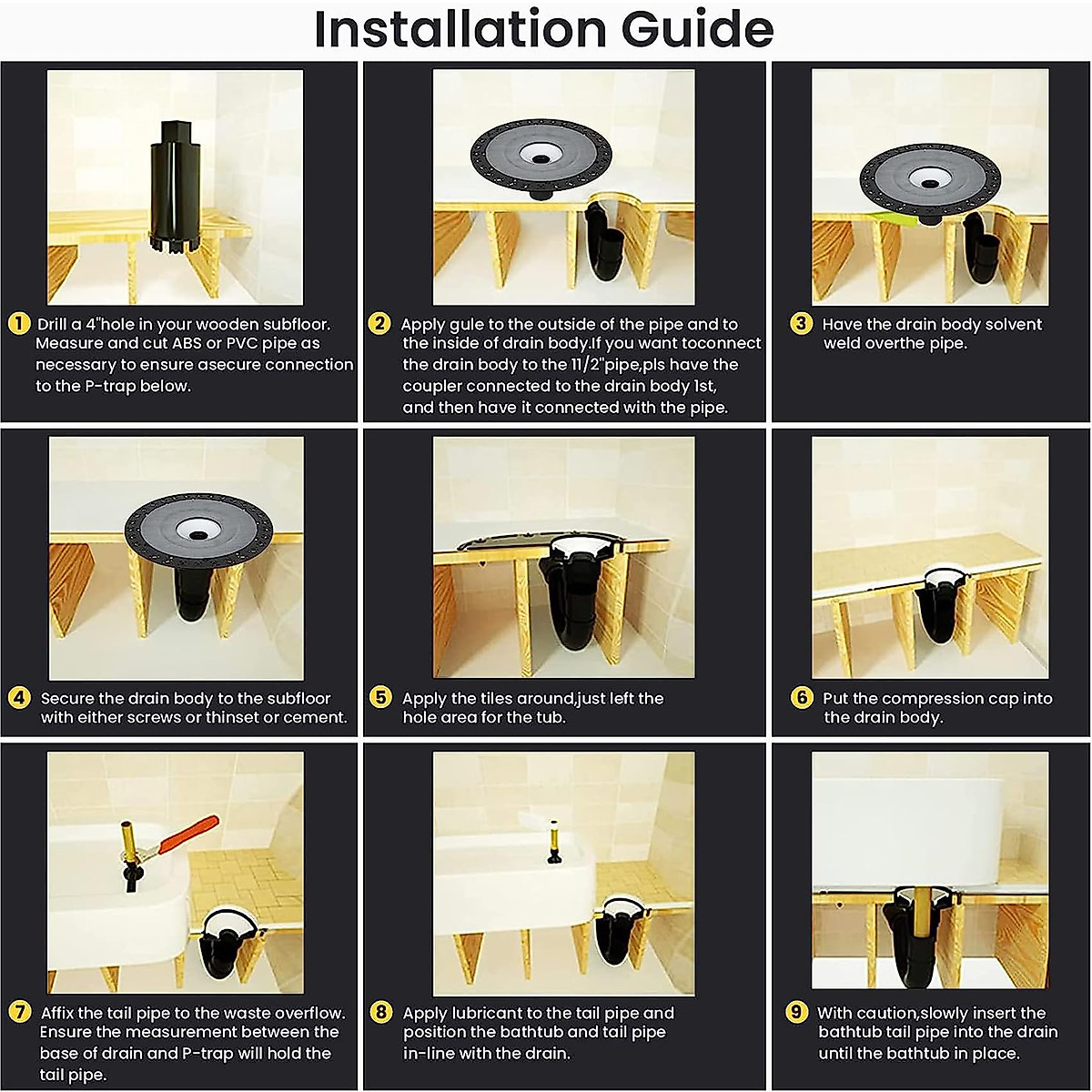 Installation Guide

1 Drill a 4"hole in your wooden subfloor. Measure and cut ABS or PVC pipe as necessary to ensure asecure connection to the P-trap below.

2 Apply gule to the outside of the pipe and to the inside of drain body.If you want toconnect the drain body to the 11/2"pipe,pls have the coupler connected to the drain body 1st, and then have it connected with the pipe.

3 Have the drain body solvent weld overthe pipe.

4 Secure the drain body to the subfloor with either screws or thinset or cement.

5 Apply the tiles around,just left the hole area for the tub.

6 Put the compression cap into the drain body.

7 Affix the tail pipe to the waste overflow. Ensure the measurement between the base of drain and P-trap will hold the tail pipe.

8 Apply lubricant to the tail pipe and position the bathtub and tail pipe in-line with the drain.

9 With caution,slowly insert the bathtub tail pipe into the drain until the bathtub in place.