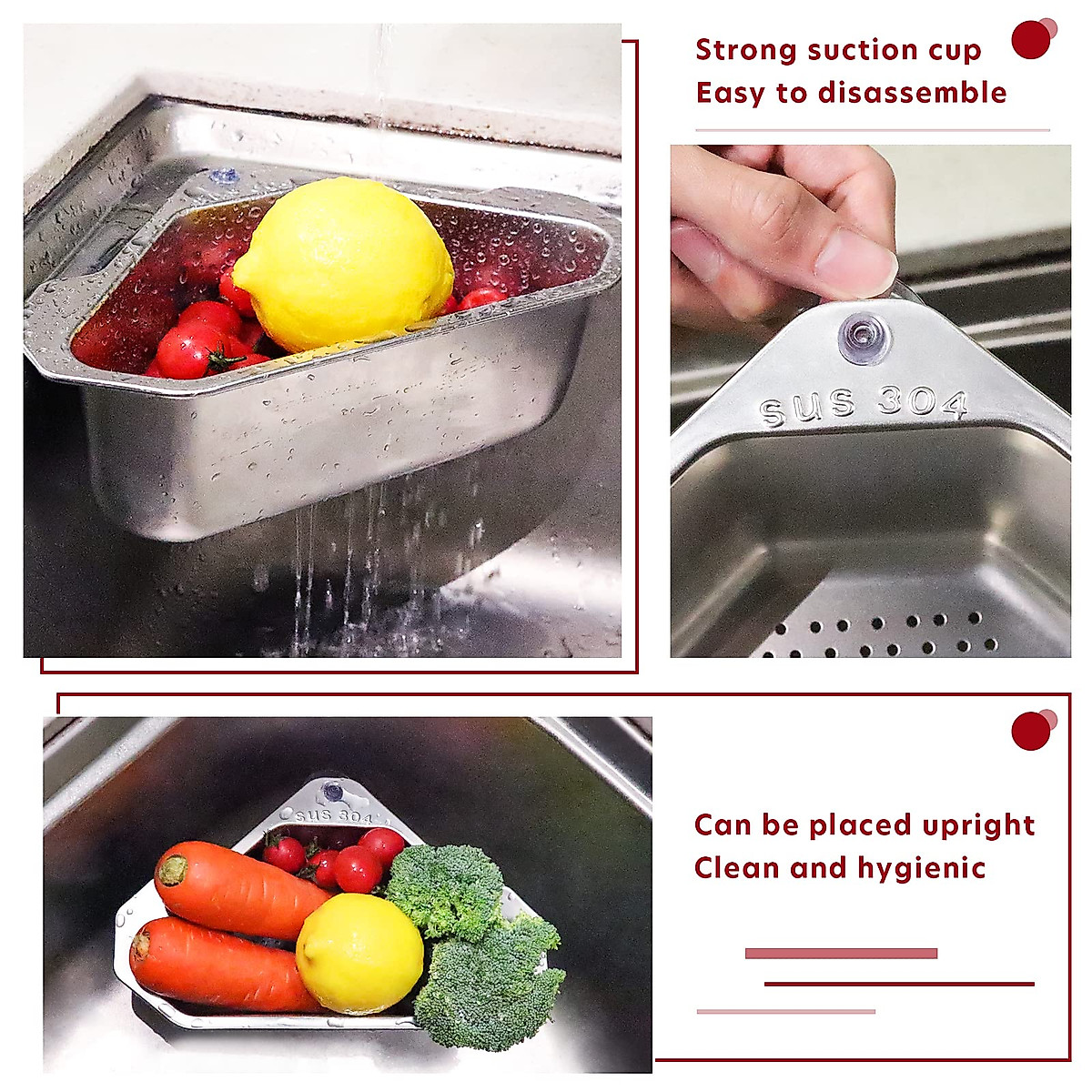 Strong suction cup
Easy to disassemble

SUS 304

SUS 304

Can be placed upright
Clean and hygienic