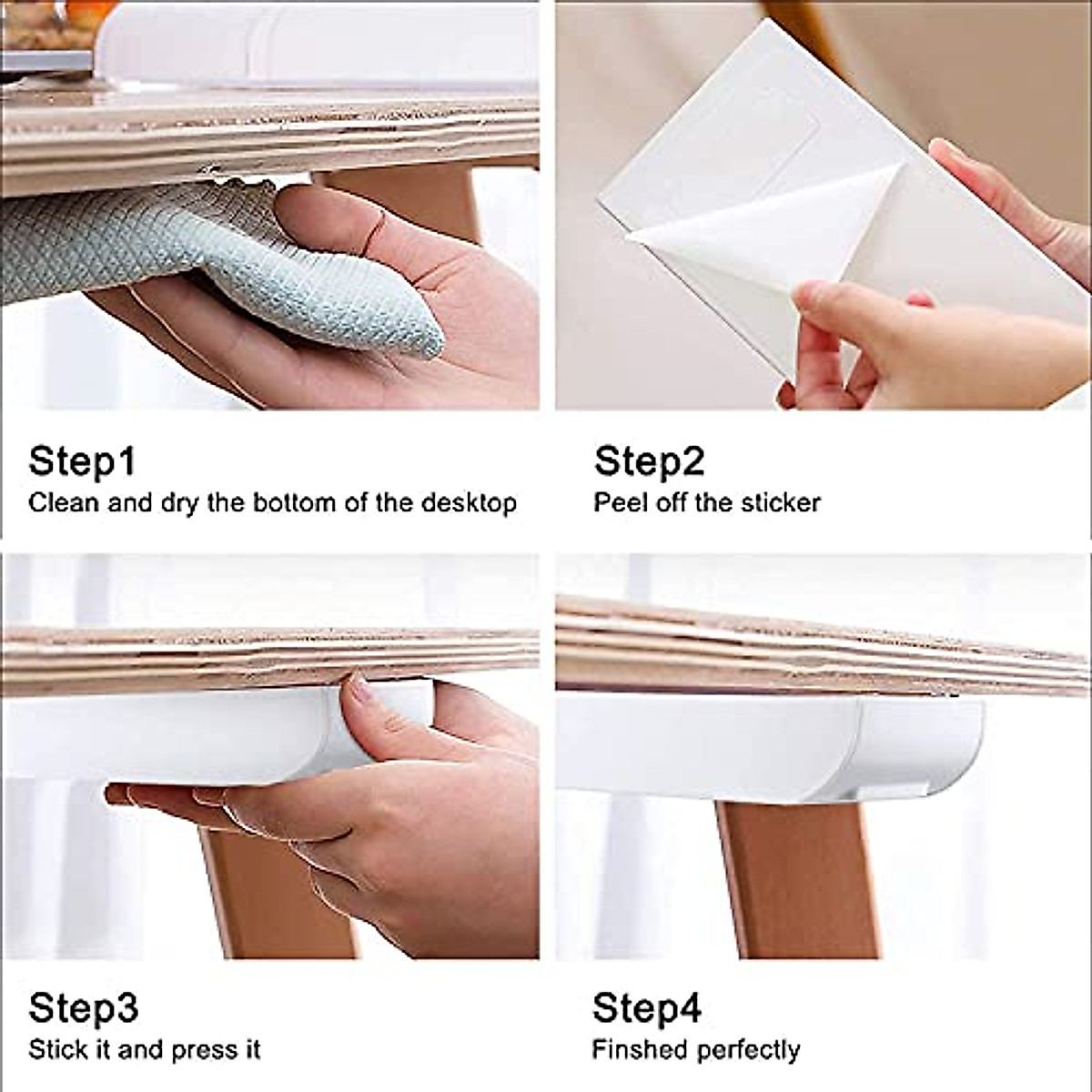 Step1
Clean and dry the bottom of the desktop

Step2
Peel off the sticker

Step3
Stick it and press it

Step4
Finshed perfectly