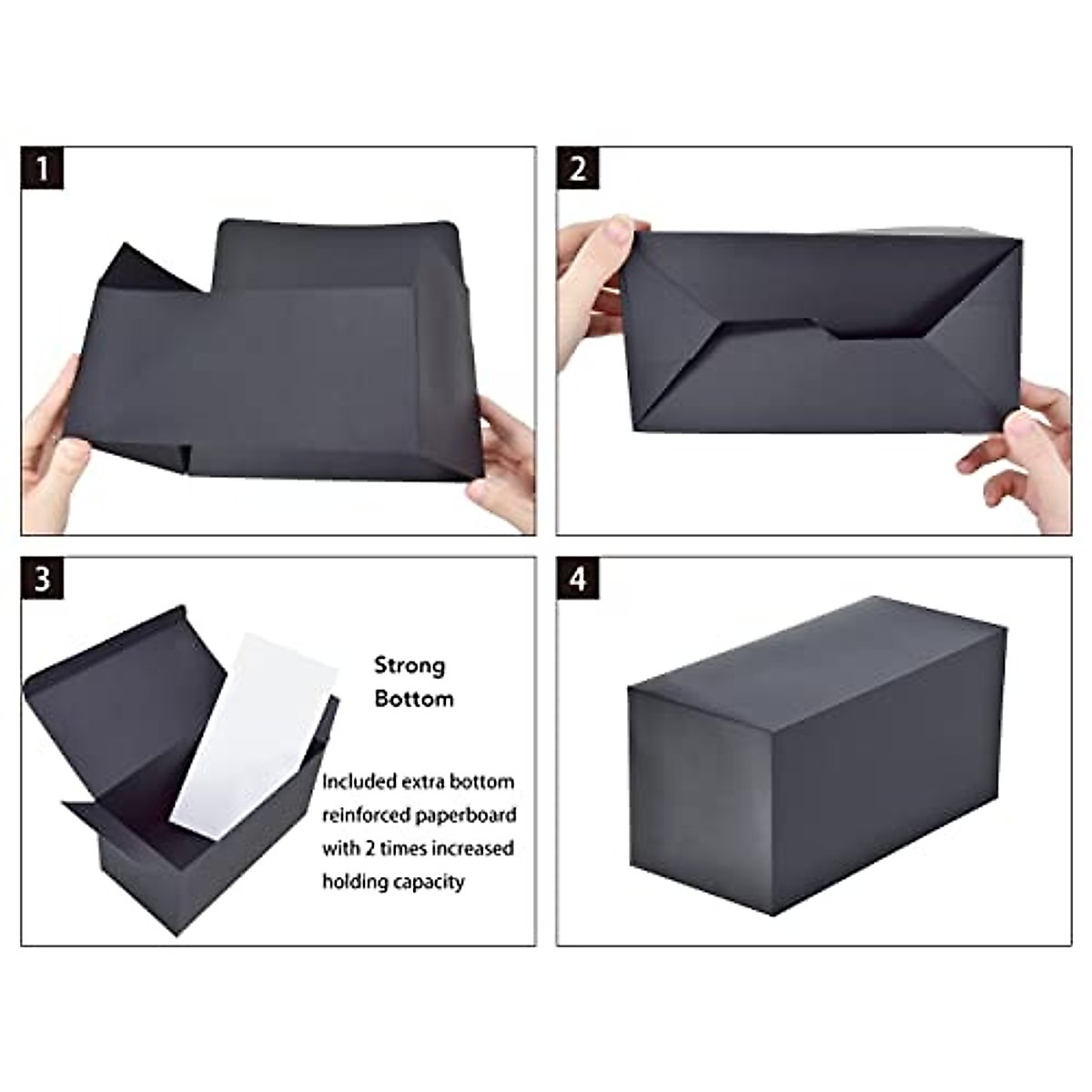 1

2

3

Strong Bottom

Included extra bottom reinforced paperboard with 2 times increased holding capacity

4