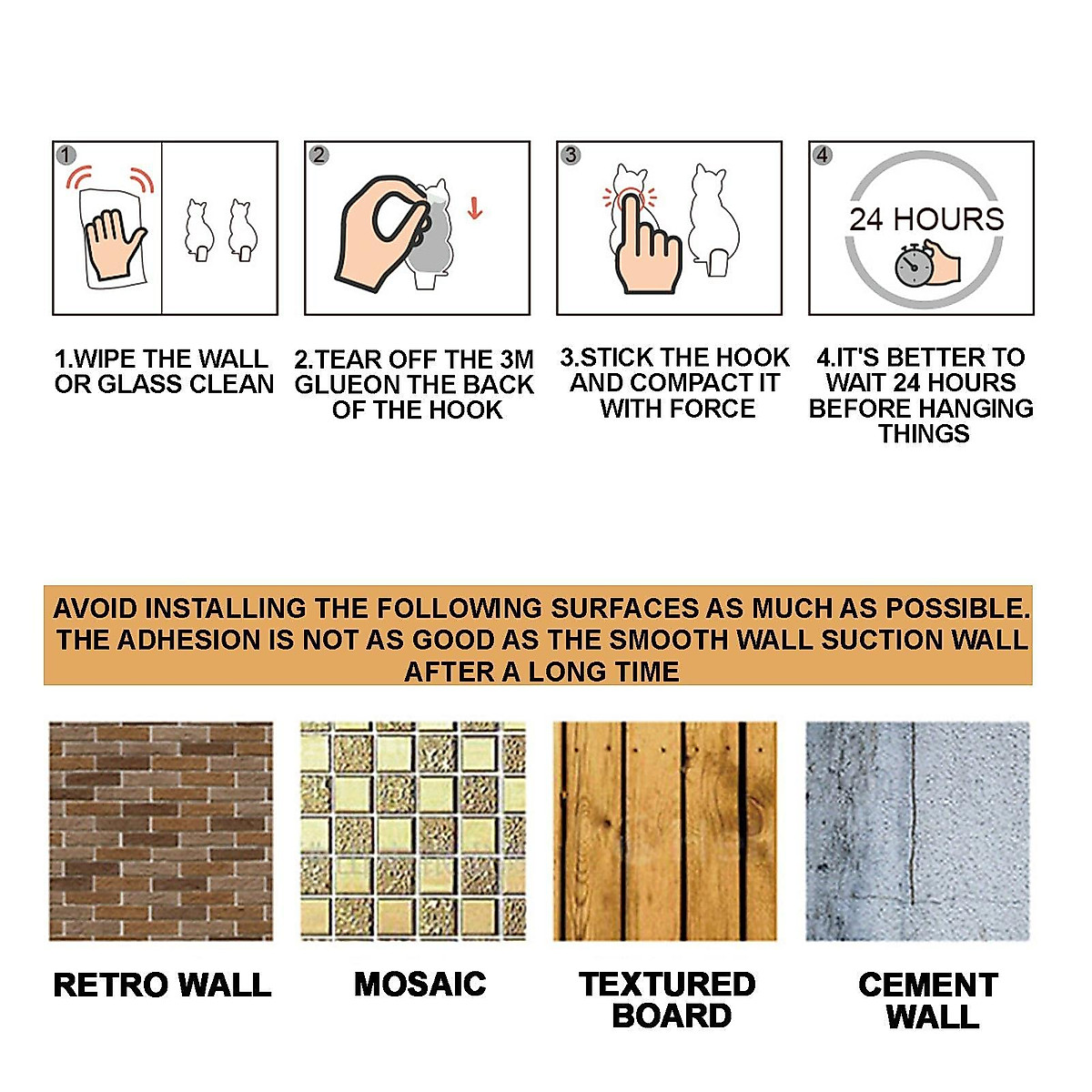 1

2

3

4

24 HOURS

1.WIPE THE WALL OR GLASS CLEAN

2.TEAR OFF THE 3M GLUEON THE BACK OF THE HOOK

3.STICK THE HOOK AND COMPACT IT WITH FORCE

4.IT'S BETTER TO WAIT 24 HOURS BEFORE HANGING THINGS

AVOID INSTALLING THE FOLLOWING SURFACES AS MUCH AS POSSIBLE. THE ADHESION IS NOT AS GOOD AS THE SMOOTH WALL SUCTION WALL AFTER A LONG TIME

RETRO WALL

MOSAIC

TEXTURED BOARD

CEMENT WALL