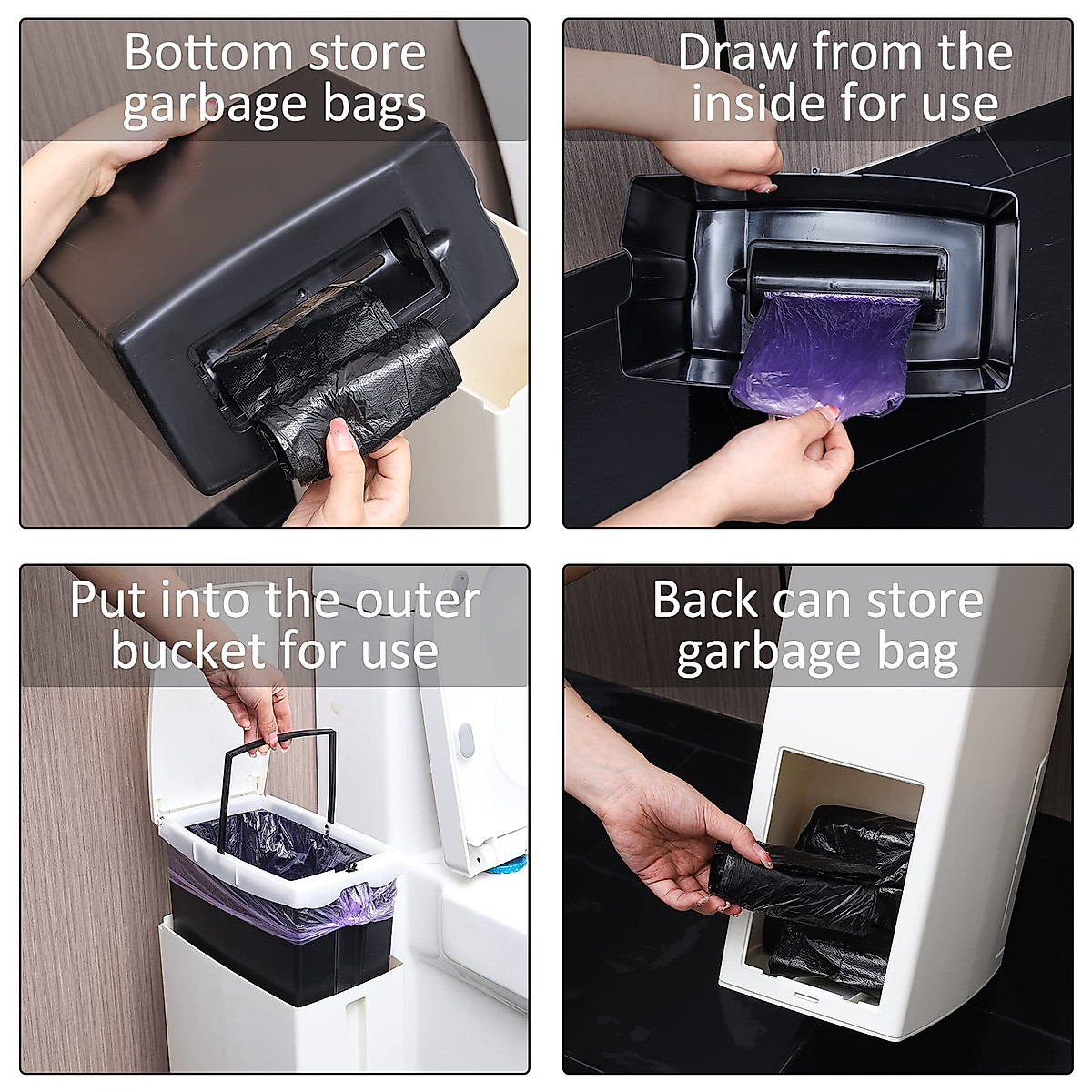 Bottom store garbage bags

Draw from the inside for use

Put into the outer bucket for use

Back can store garbage bag