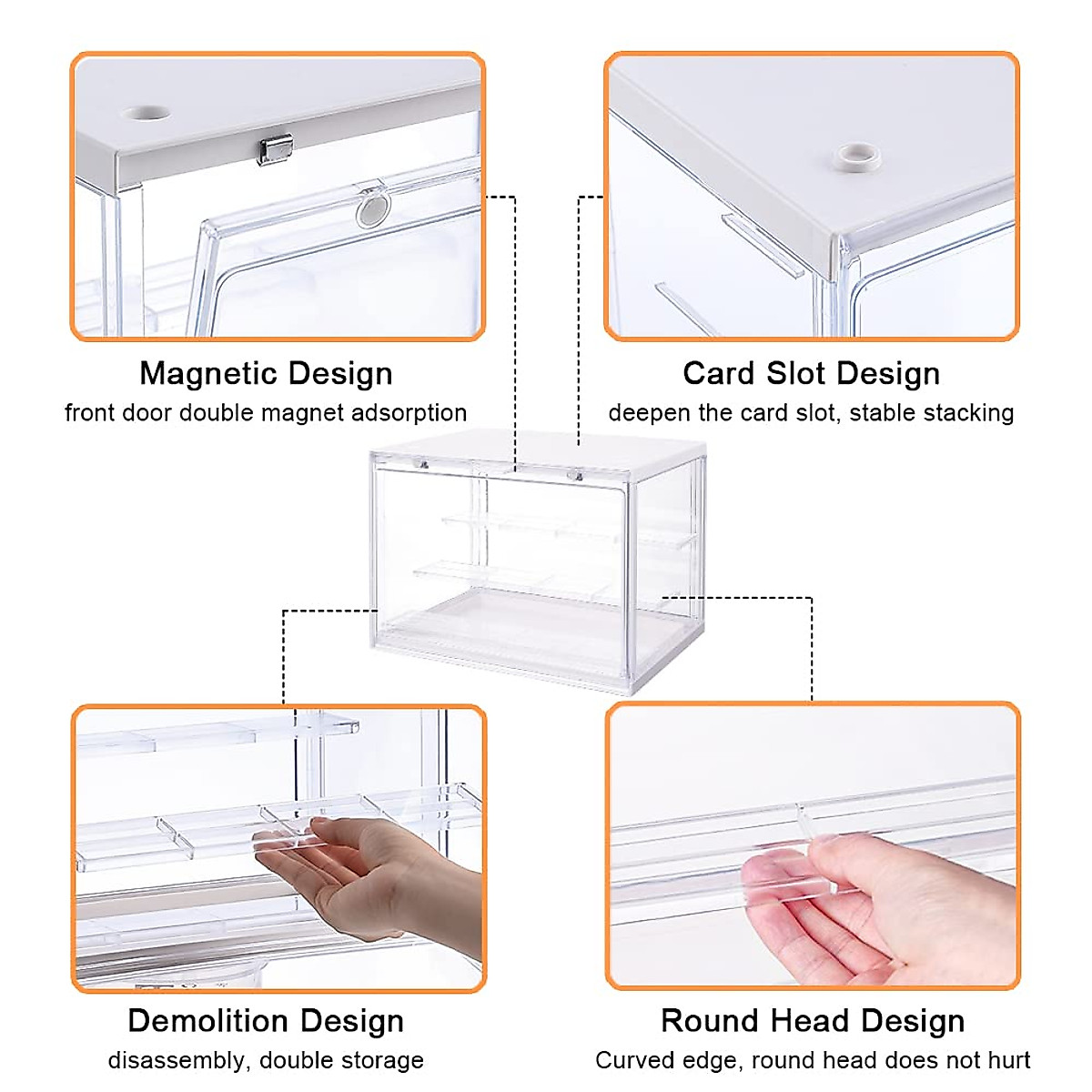 Magnetic Design
front door double magnet adsorption

Card Slot Design
deepen the card slot, stable stacking

Demolition Design
disassembly, double storage

Round Head Design
Curved edge, round head does not hurt