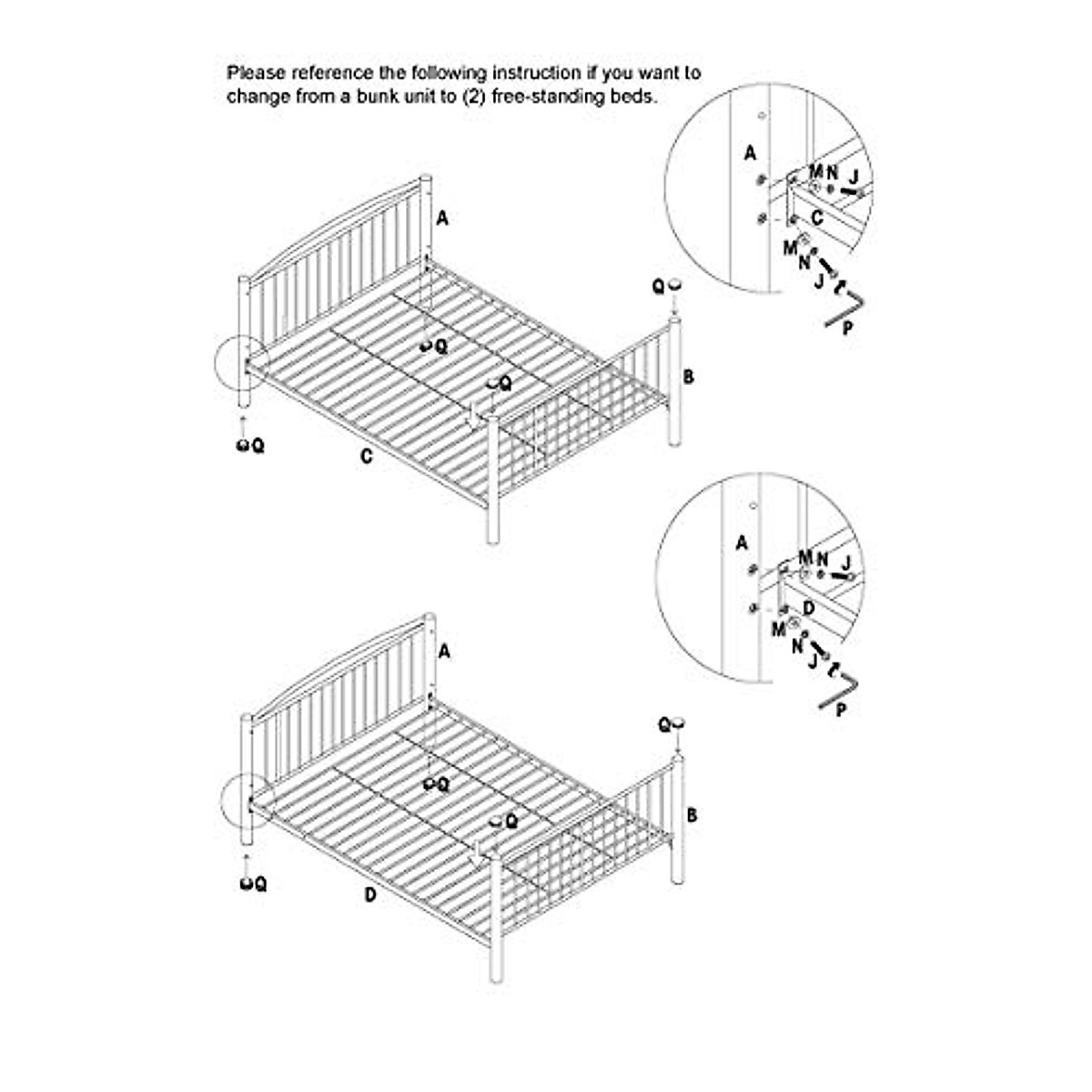 Please reference the following instruction if you want to change from a bunk unit to (2) free-standing beds.

A
M N
J
C
M
N
J
P

A
Q
Q
Q
B
Q
C

A
M N
J
D
M
N
J
P

A
Q
Q
Q
B
Q
D