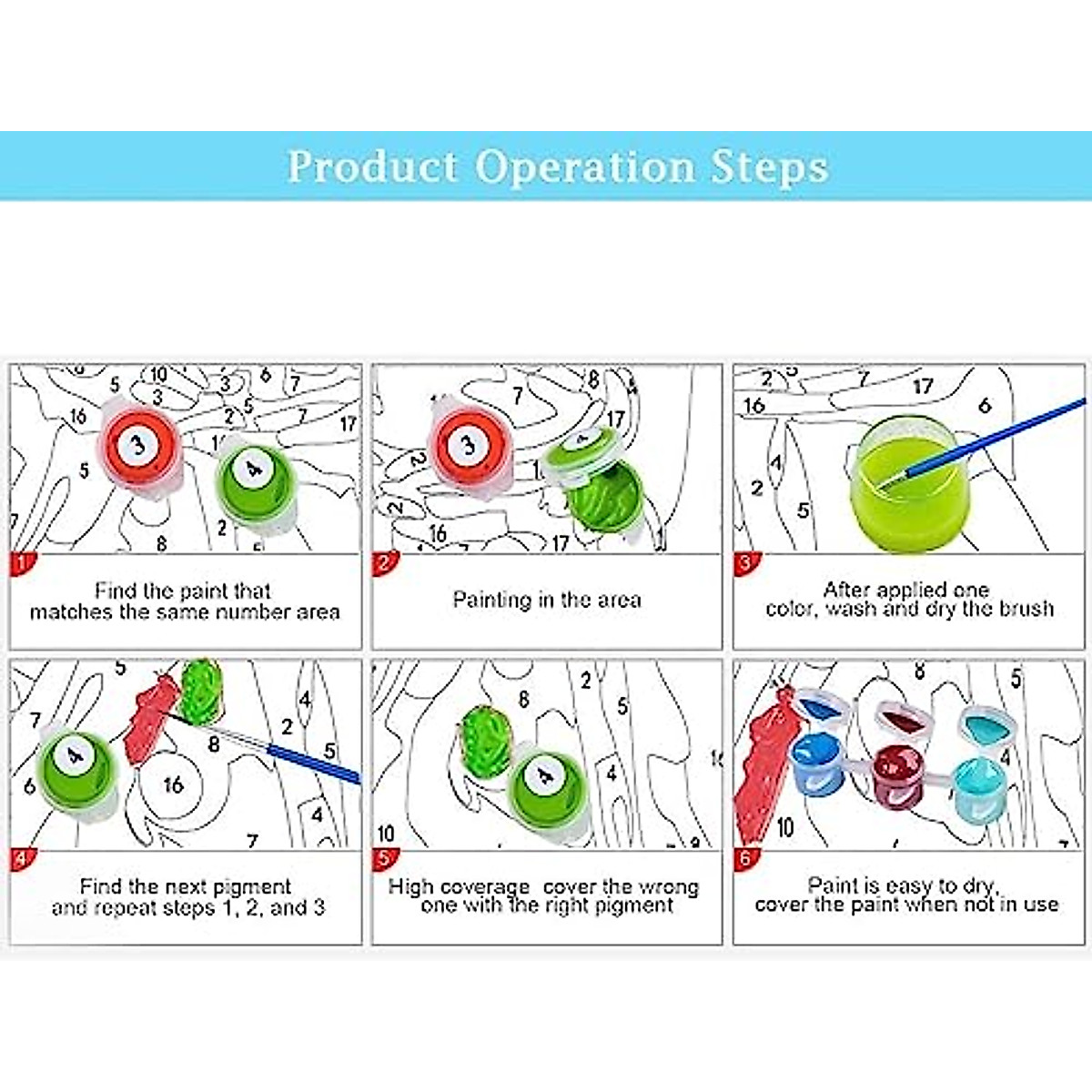 Product Operation Steps

1
Find the paint that matches the same number area

2
Painting in the area

3
After applied one color, wash and dry the brush

4
Find the next pigment and repeat steps 1, 2, and 3

5
High coverage cover the wrong one with the right pigment

6
Paint is easy to dry, cover the paint when not in use