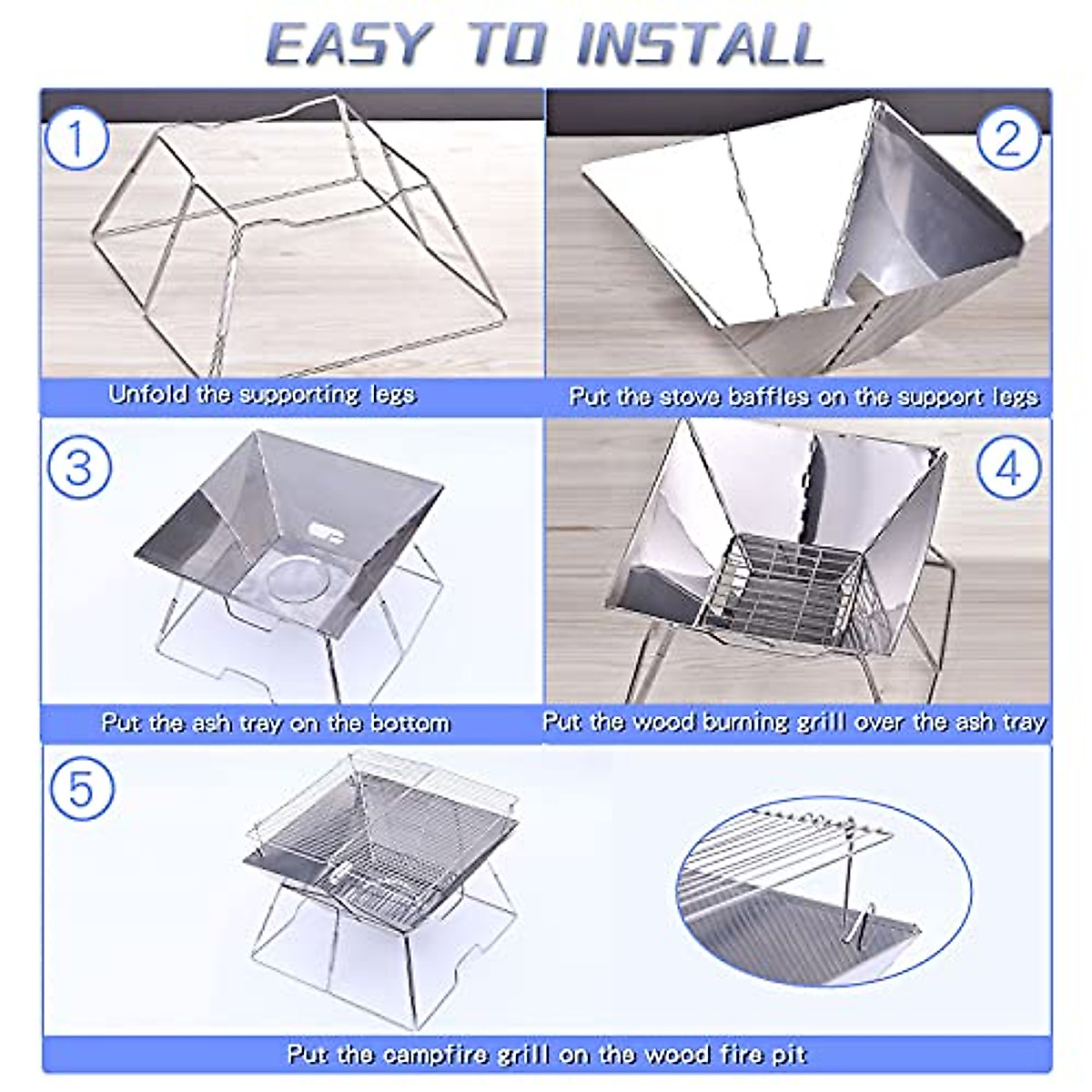 EASY TO INSTALL

1

Unfold the supporting legs

2

Put the stove baffles on the support legs

3

Put the ash tray on the bottom

4

Put the wood burning grill over the ash tray

5

Put the campfire grill on the wood fire pit