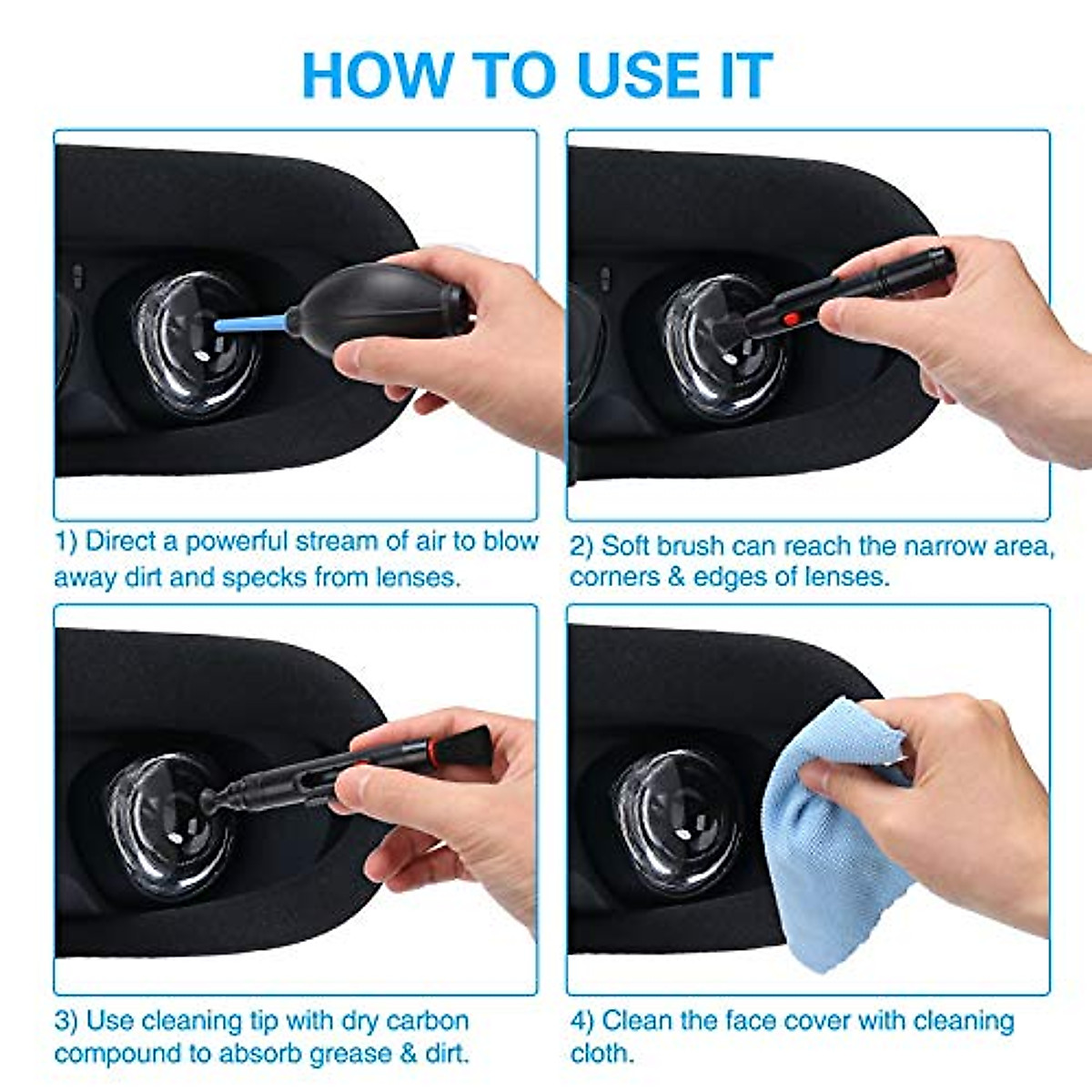 HOW TO USE IT

1) Direct a powerful stream of air to blow away dirt and specks from lenses.

2) Soft brush can reach the narrow area, corners & edges of lenses.

3) Use cleaning tip with dry carbon compound to absorb grease & dirt.

4) Clean the face cover with cleaning cloth.