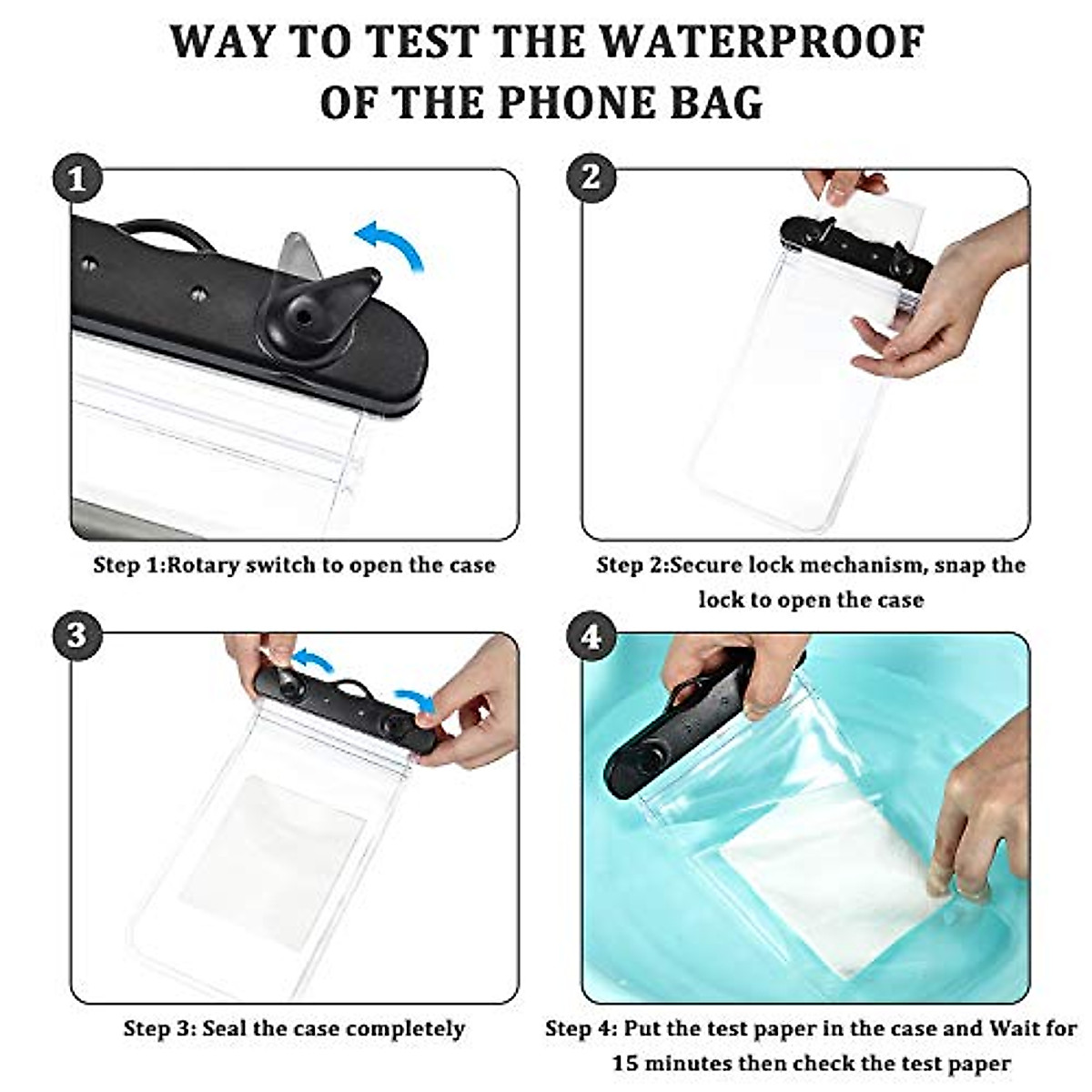 WAY TO TEST THE WATERPROOF OF THE PHONE BAG

1

Step 1:Rotary switch to open the case

2

Step 2:Secure lock mechanism, snap the lock to open the case

3

Step 3: Seal the case completely

4

Step 4: Put the test paper in the case and Wait for 15 minutes then check the test paper