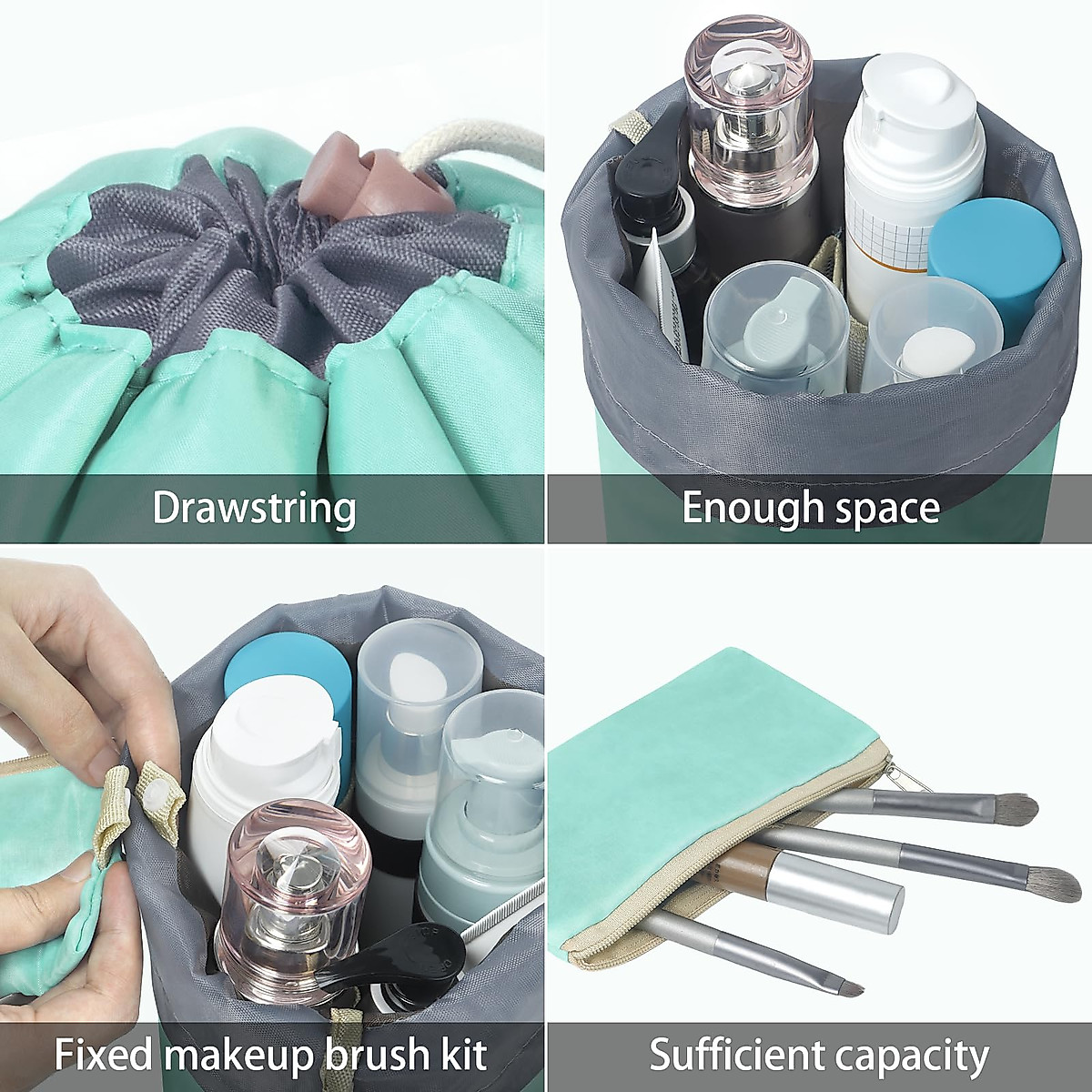 Drawstring

Enough space

Fixed makeup brush kit

Sufficient capacity