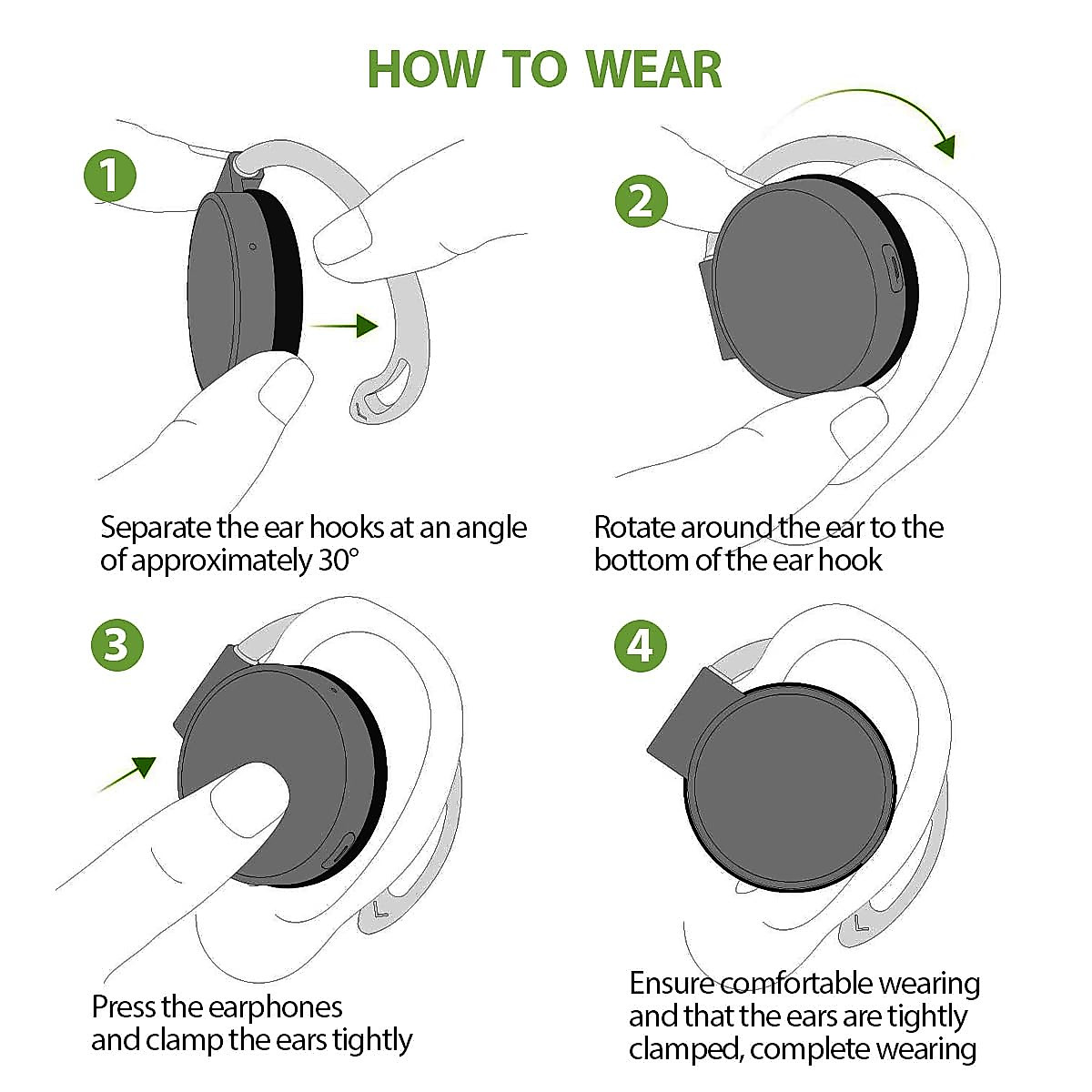 HOW TO WEAR

1

Separate the ear hooks at an angle of approximately 30°

2

Rotate around the ear to the bottom of the ear hook

3

Press the earphones and clamp the ears tightly

4

Ensure comfortable wearing and that the ears are tightly clamped, complete wearing