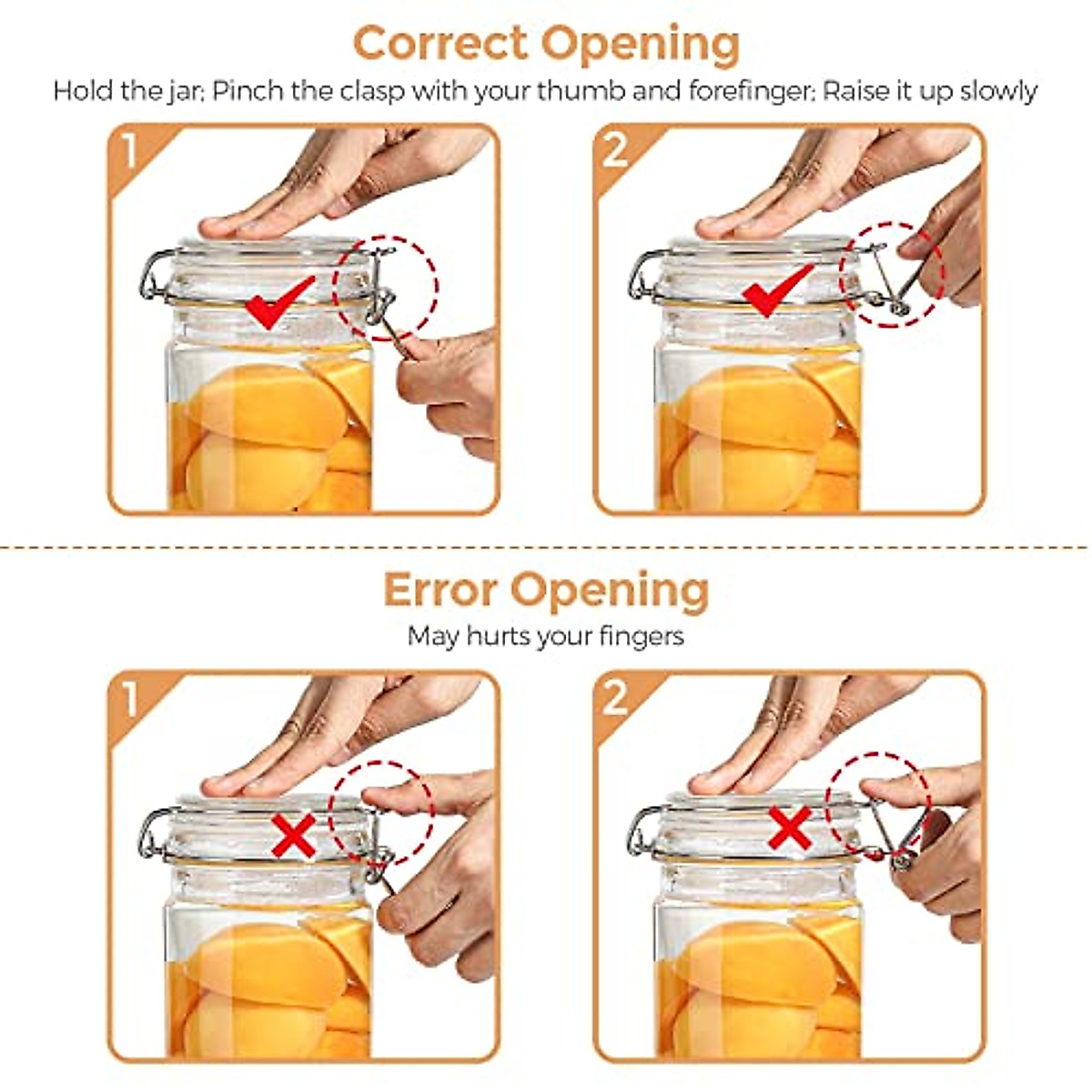 Correct Opening

Hold the jar; Pinch the clasp with your thumb and forefinger; Raise it up slowly

1

2

Error Opening

May hurts your fingers

1

2