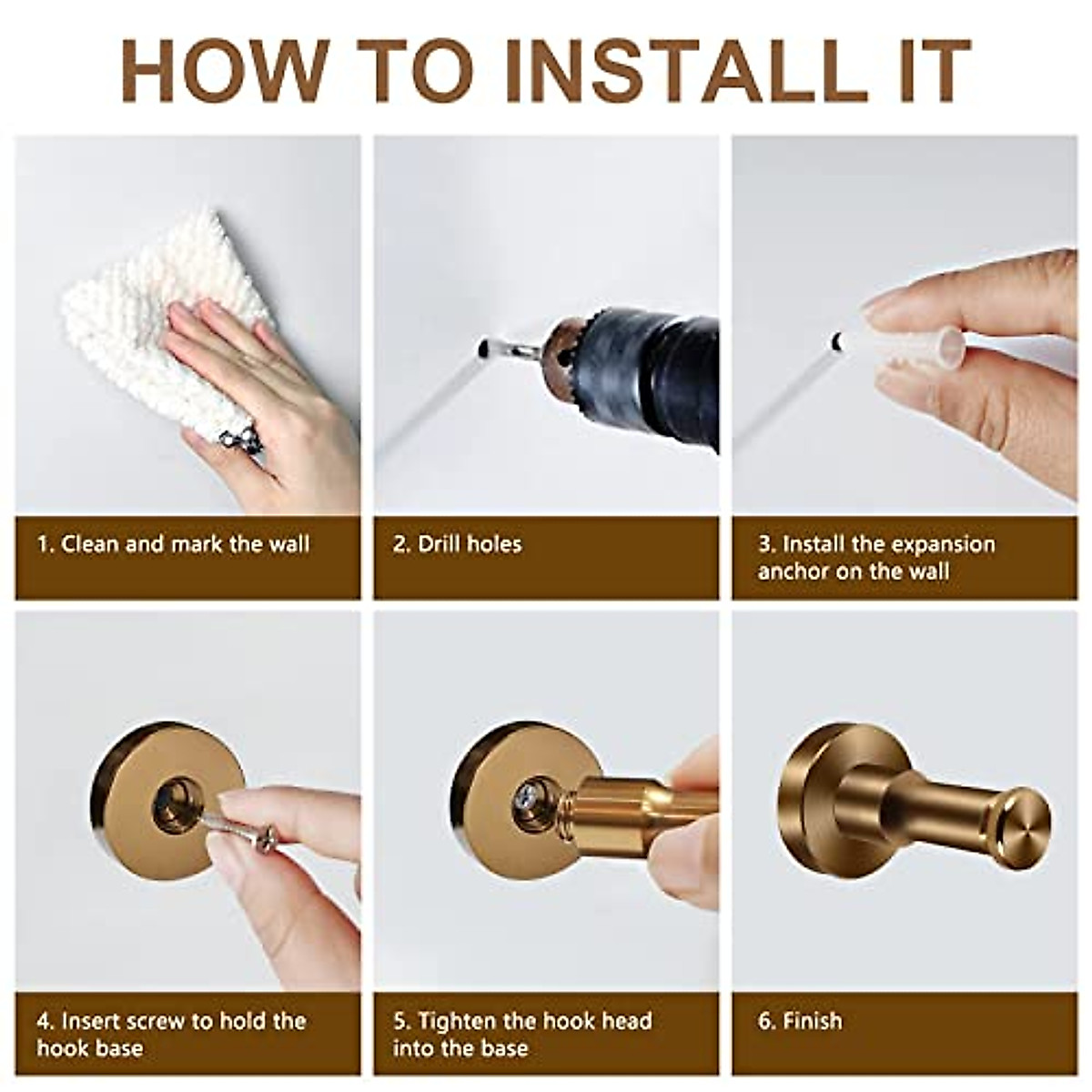 HOW TO INSTALL IT

1. Clean and mark the wall

2. Drill holes

3. Install the expansion anchor on the wall

4. Insert screw to hold the hook base

5. Tighten the hook head into the base

6. Finish