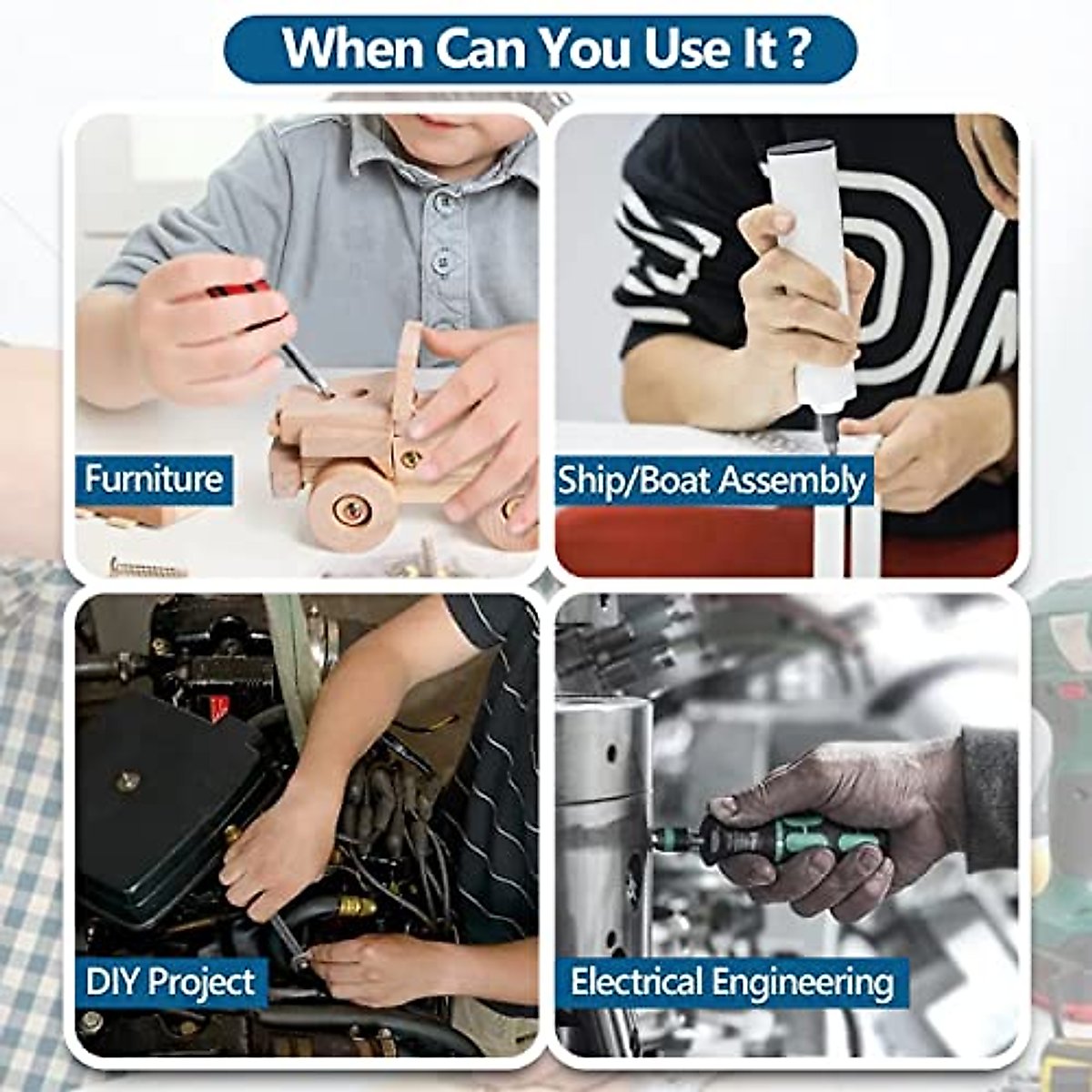 When Can You Use It ?

Furniture

Ship/Boat Assembly

DIY Project

Electrical Engineering