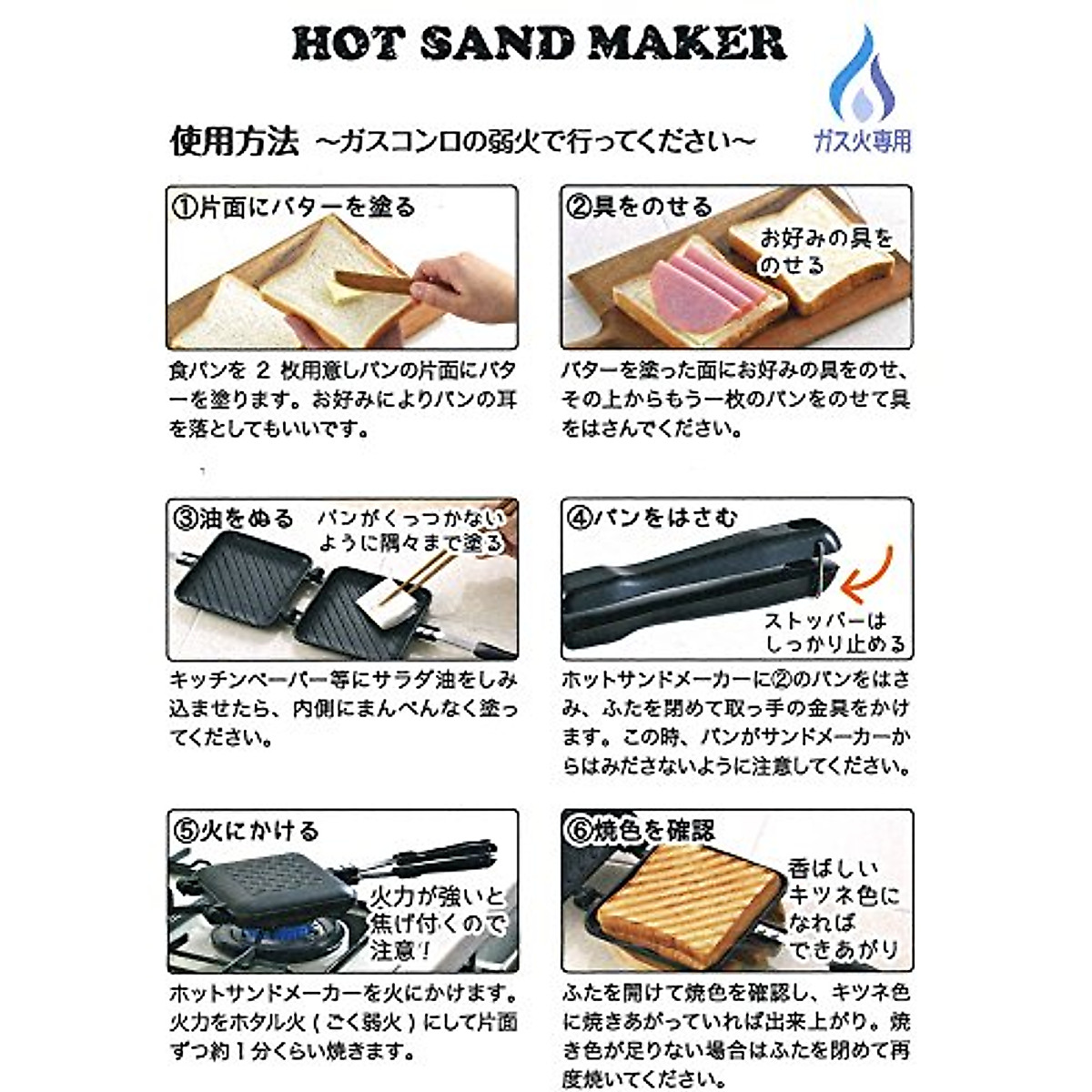 HOT SAND MAKER

ガス火専用

使用方法 ~ガスコンロの弱火で行ってください~

①片面にバターを塗る

食パンを 2 枚用意しパンの片面にバターを塗ります。お好みによりパンの耳を落としてもいいです。

②具をのせる

お好みの具をのせる

バターを塗った面にお好みの具をのせ、その上からもう一枚のパンをのせて具をはさんでください。

③油をぬる

パンがくっつかないように隅々まで塗る

キッチンペーパー等にサラダ油をしみ込ませたら、内側にまんべんなく塗ってください。

④パンをはさむ

ストッパーはしっかり止める

ホットサンドメーカーに②のパンをはさみ、ふたを閉めて取っ手の金具をかけます。この時、パンがサンドメーカーからはみださないように注意してください。

⑤火にかける

火力が強いと焦げ付くので注意!

ホットサンドメーカーを火にかけます。火力をホタル火(ごく弱火)にして片面ずつ約1分くらい焼きます。

⑥焼色を確認

香ばしいキツネ色になればできあがり

ふたを開けて焼色を確認し、キツネ色に焼きあがっていれば出来上がり。焼き色が足りない場合はふたを閉めて再度焼いてください。