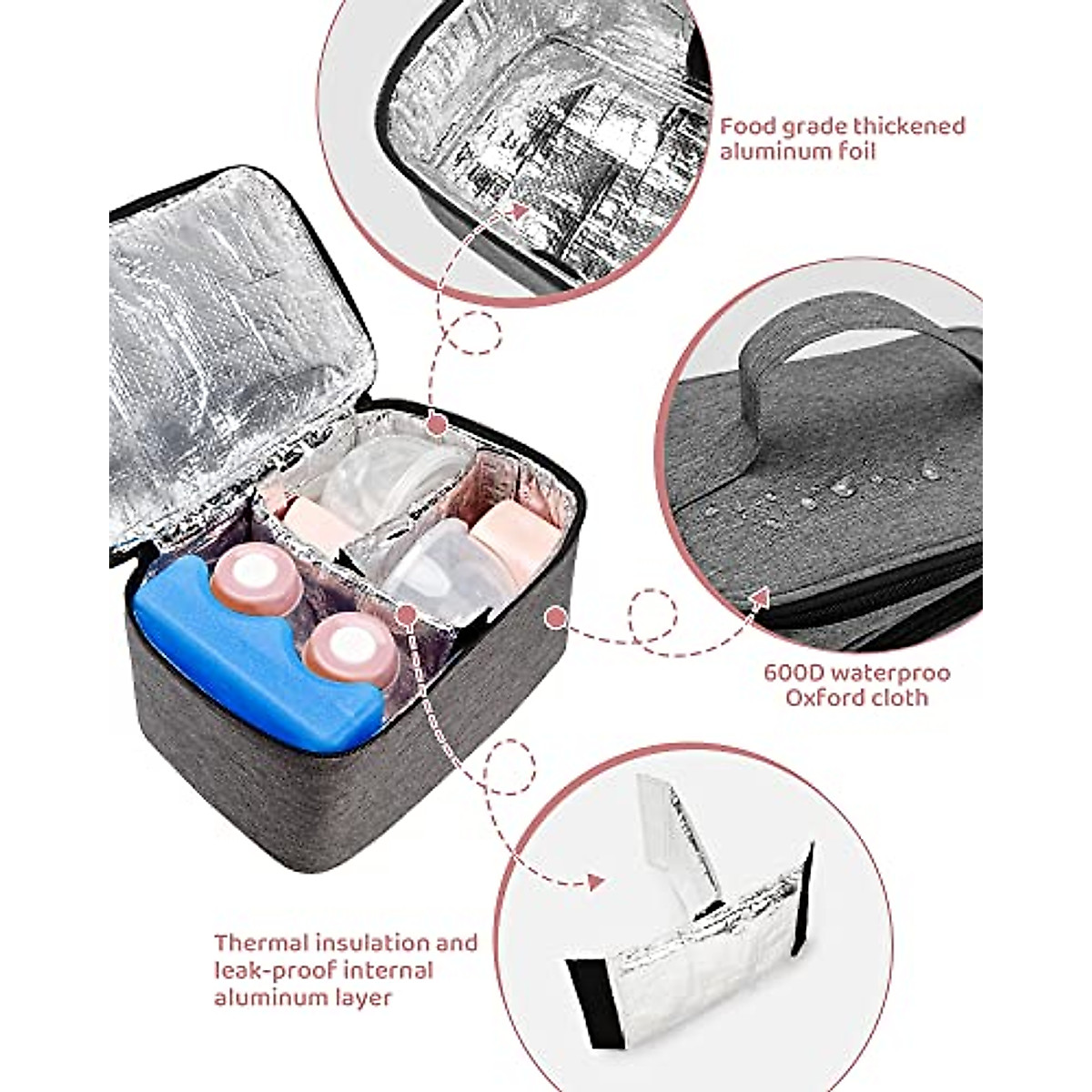 Food grade thickened aluminum foil

600D waterproo Oxford cloth

Thermal insulation and leak-proof internal aluminum layer