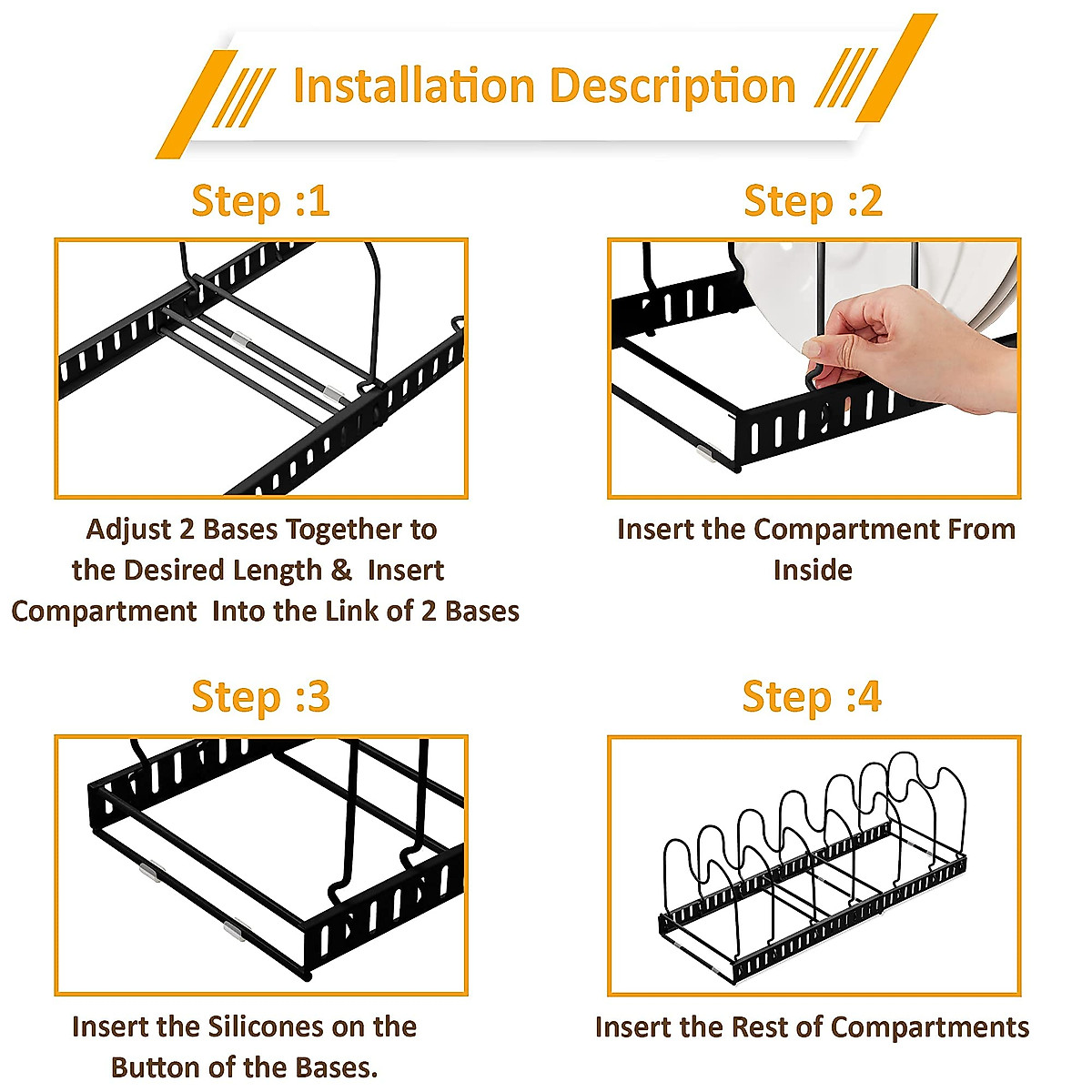 Installation Description

Step :1

Adjust 2 Bases Together to the Desired Length & Insert Compartment Into the Link of 2 Bases

Step :2

Insert the Compartment From Inside

Step :3

Insert the Silicones on the Button of the Bases.

Step :4

Insert the Rest of Compartments