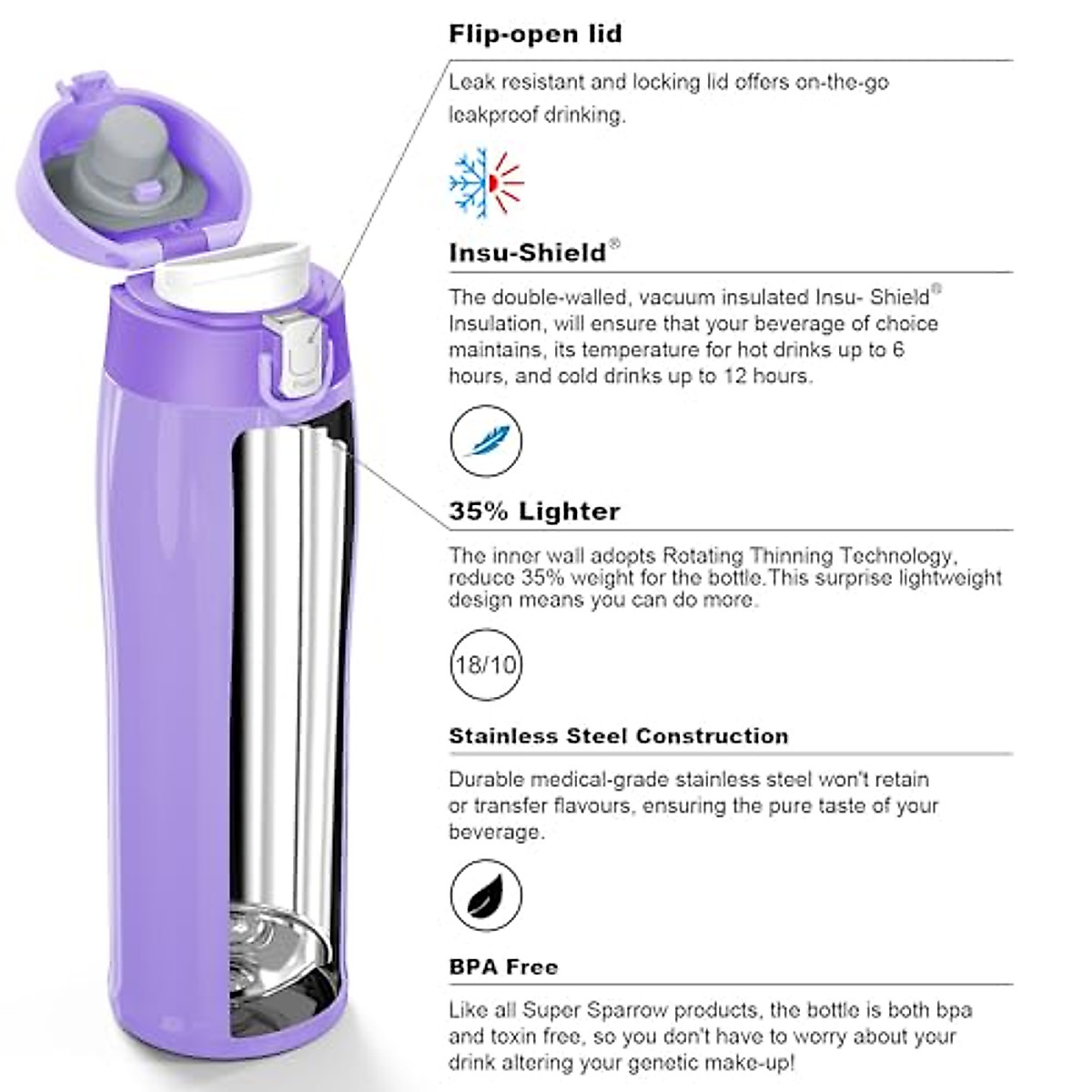 Flip-open lid

Leak resistant and locking lid offers on-the-go leakproof drinking.

Insu-Shield®

The double-walled, vacuum insulated Insu- Shield® Insulation, will ensure that your beverage of choice maintains, its temperature for hot drinks up to 6 hours, and cold drinks up to 12 hours.

35% Lighter

The inner wall adopts Rotating Thinning Technology, reduce 35% weight for the bottle.This surprise lightweight design means you can do more.

18/10

Stainless Steel Construction

Durable medical-grade stainless steel won't retain or transfer flavours, ensuring the pure taste of your beverage.

BPA Free

Like all Super Sparrow products, the bottle is both bpa and toxin free, so you don't have to worry about your drink altering your genetic make-up!