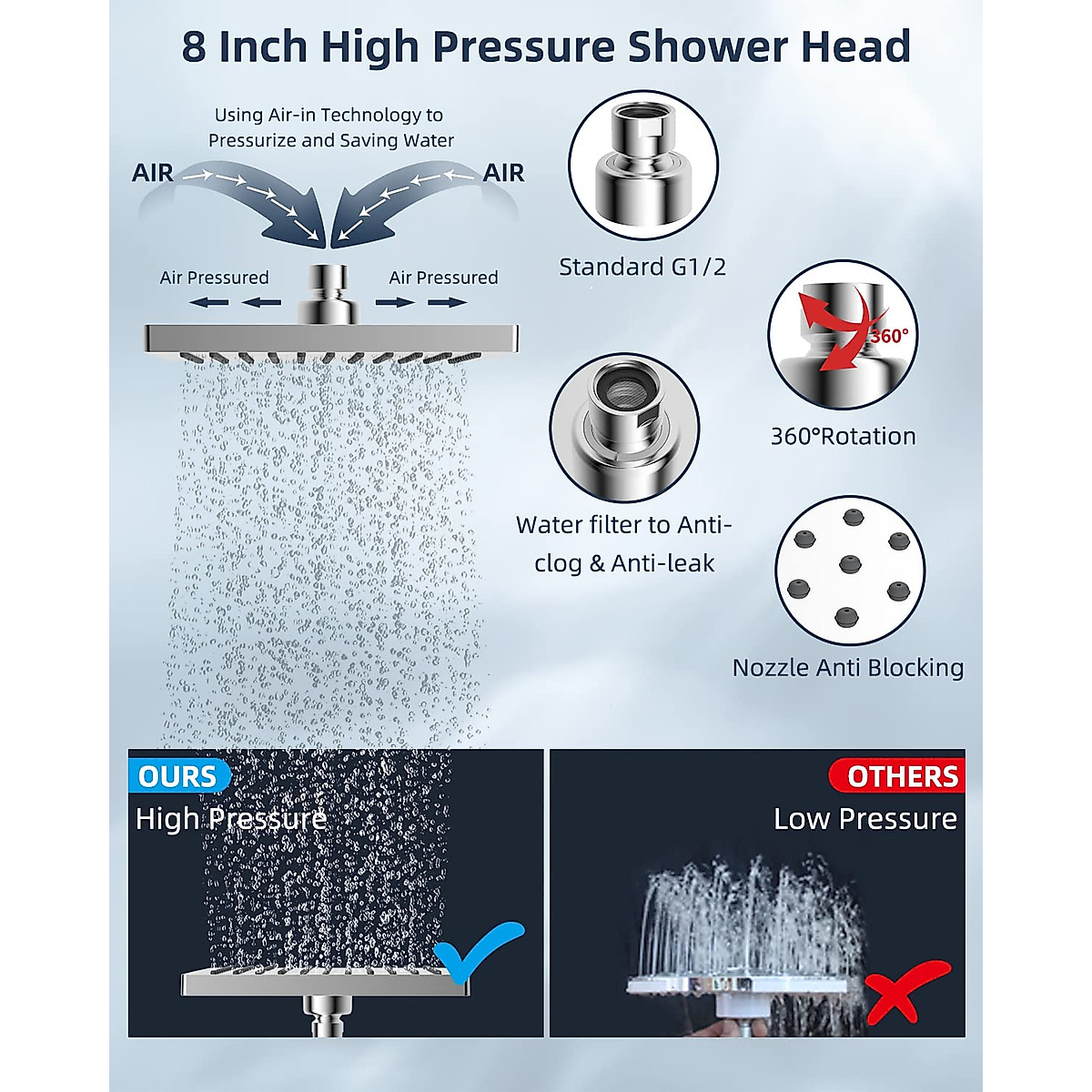 8 Inch High Pressure Shower Head

Using Air-in Technology to Pressurize and Saving Water

AIR

AIR

Air Pressured

Air Pressured

Standard G1/2

360°

360°Rotation

Water filter to Anti-clog & Anti-leak

Nozzle Anti Blocking

OURS

High Pressure

OTHERS

Low Pressure