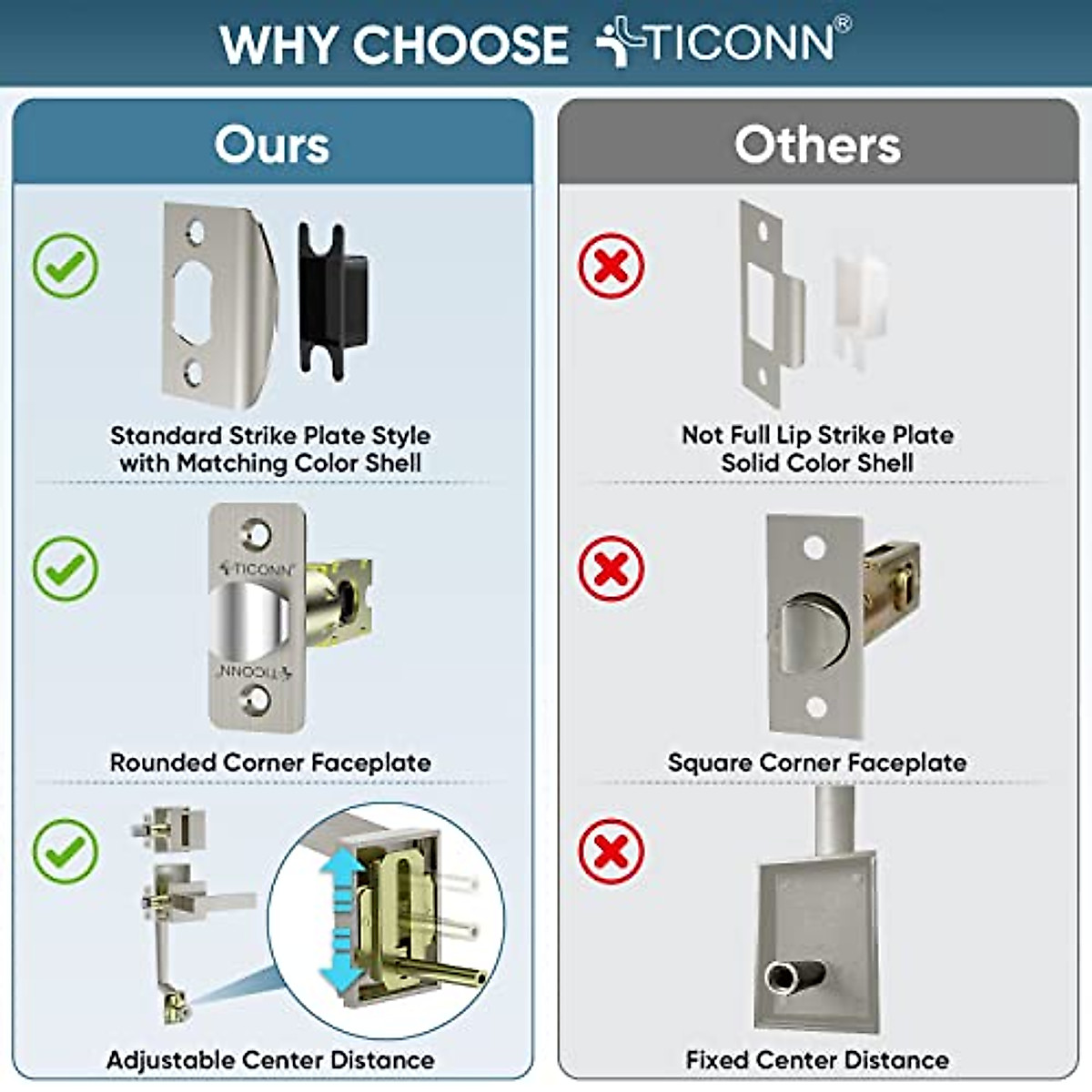 WHY CHOOSE TICONN®

Ours

Standard Strike Plate Style with Matching Color Shell

TICONN

TICONN

Rounded Corner Faceplate

Adjustable Center Distance

Others

Not Full Lip Strike Plate Solid Color Shell

Square Corner Faceplate

Fixed Center Distance