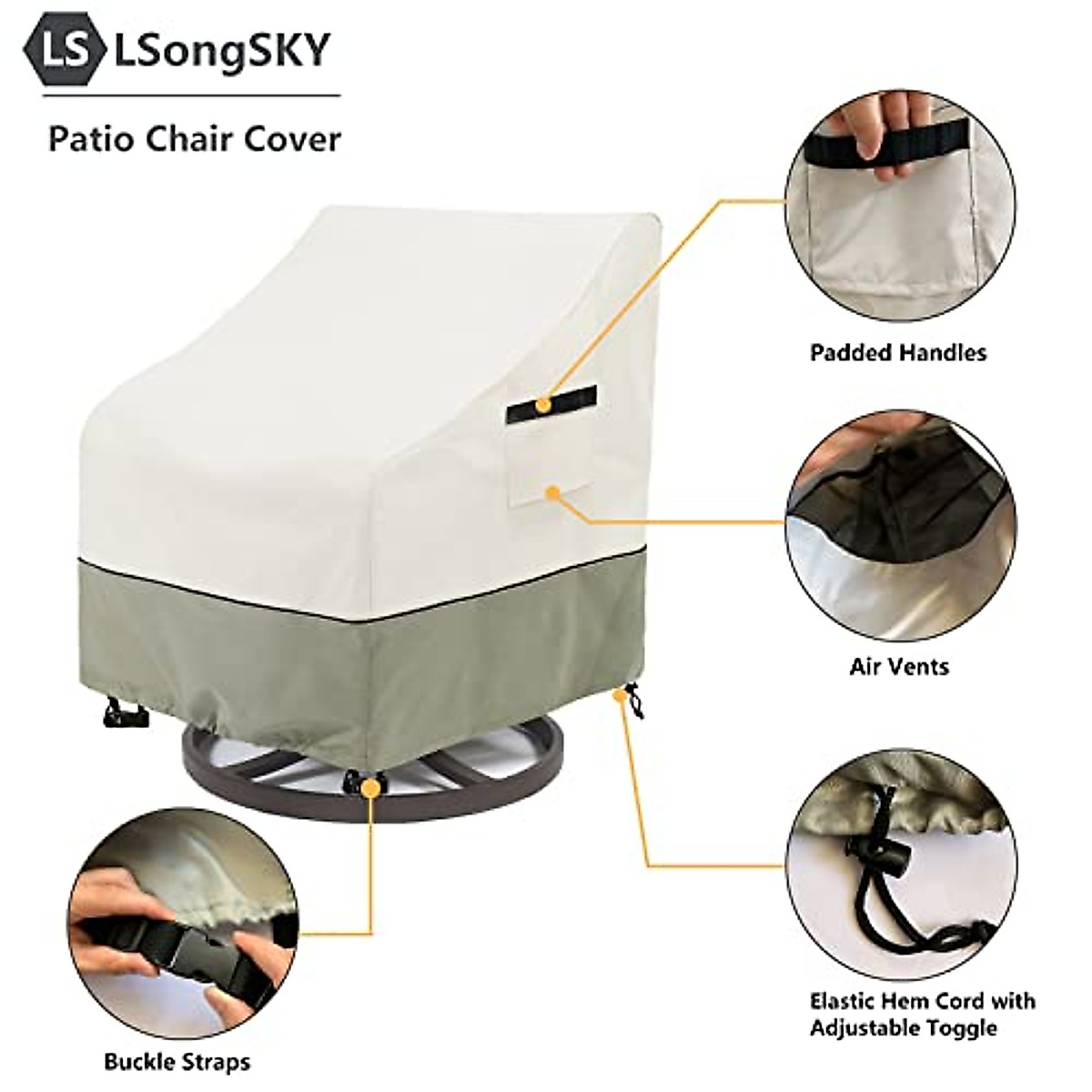 LS LSongSKY

Patio Chair Cover

Padded Handles

Air Vents

Elastic Hem Cord with Adjustable Toggle

Buckle Straps