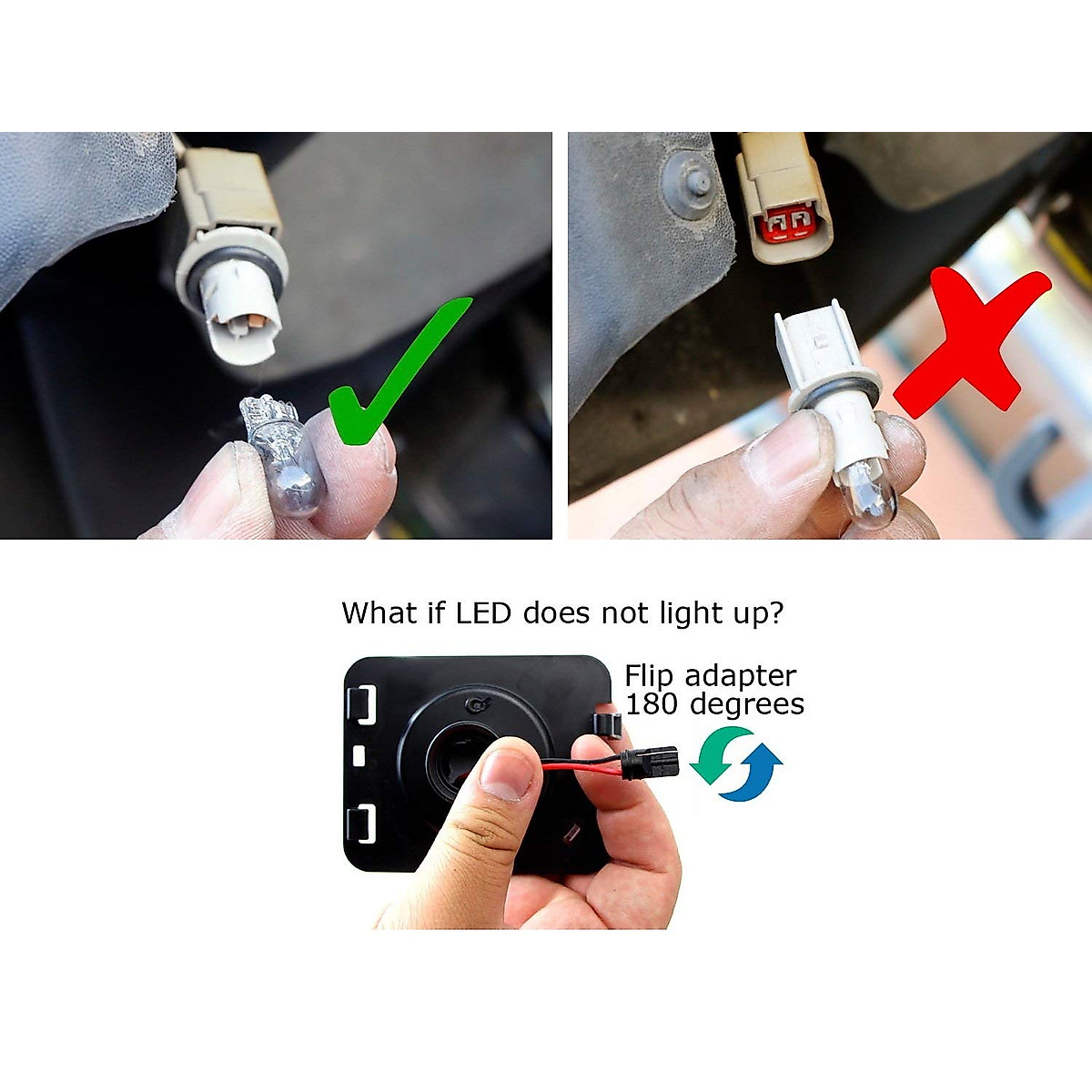 What if LED does not light up?

Flip adapter
180 degrees