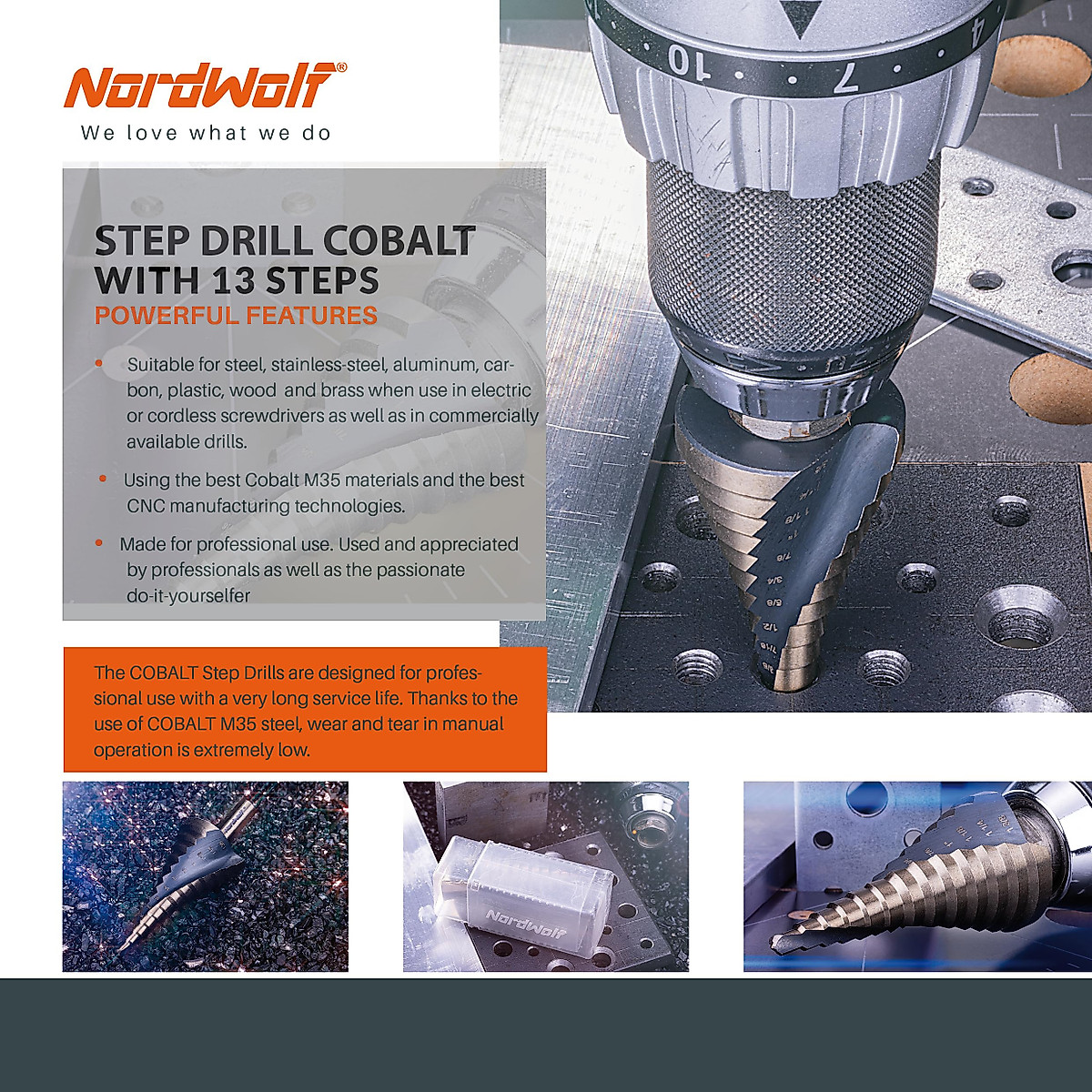 NordWolf®
We love what we do

STEP DRILL COBALT WITH 13 STEPS
POWERFUL FEATURES

• Suitable for steel, stainless-steel, aluminum, carbon, plastic, wood and brass when use in electric or cordless screwdrivers as well as in commercially available drills.

• Using the best Cobalt M35 materials and the best CNC manufacturing technologies.

• Made for professional use. Used and appreciated by professionals as well as the passionate do-it-yourselfer

The COBALT Step Drills are designed for professional use with a very long service life. Thanks to the use of COBALT M35 steel, wear and tear in manual operation is extremely low.

10 7 4

1 1/8 1 7/8 3/4 5/8 1/2 7/16 3/8

NordWolf