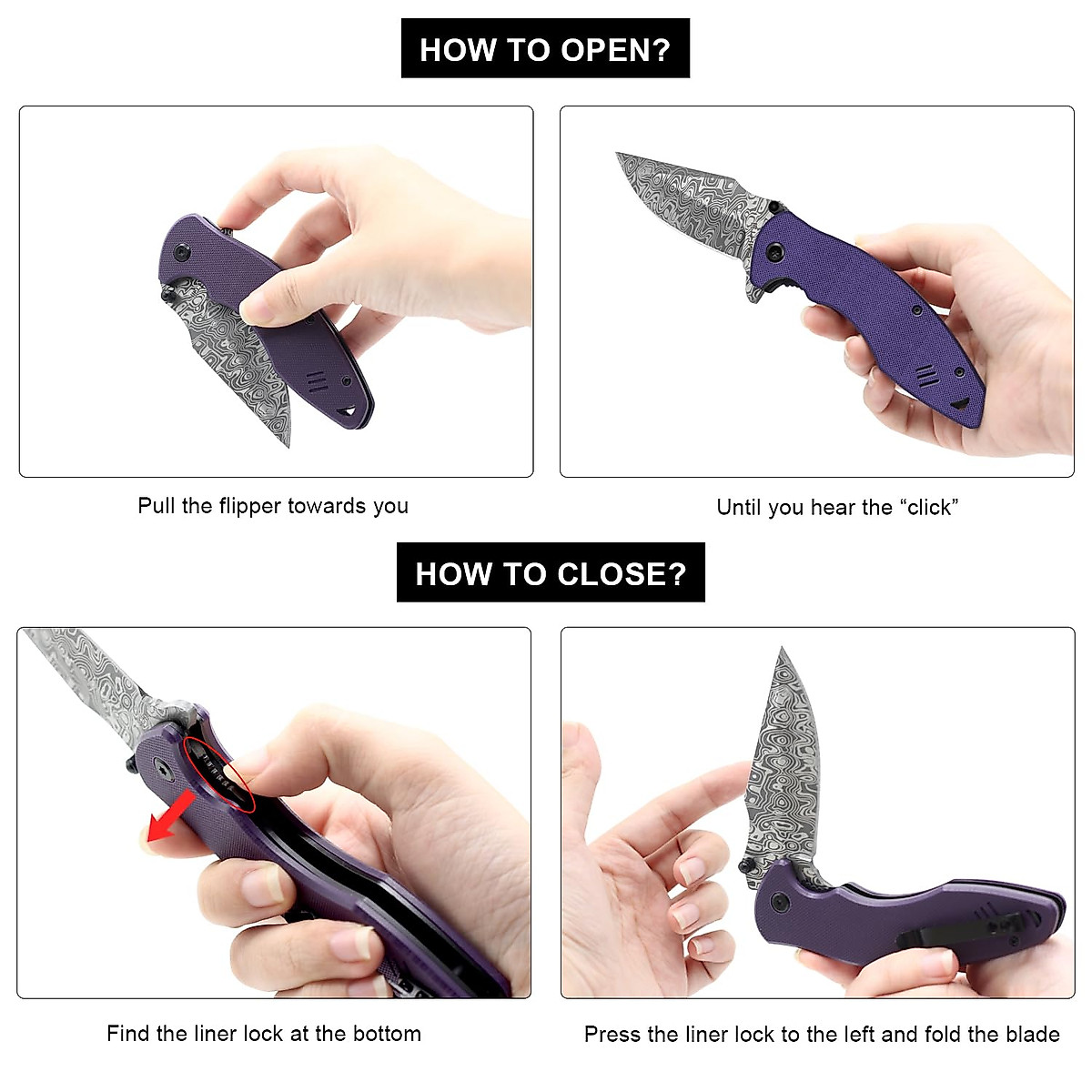 HOW TO OPEN?

Pull the flipper towards you

Until you hear the “click”

HOW TO CLOSE?

Find the liner lock at the bottom

Press the liner lock to the left and fold the blade