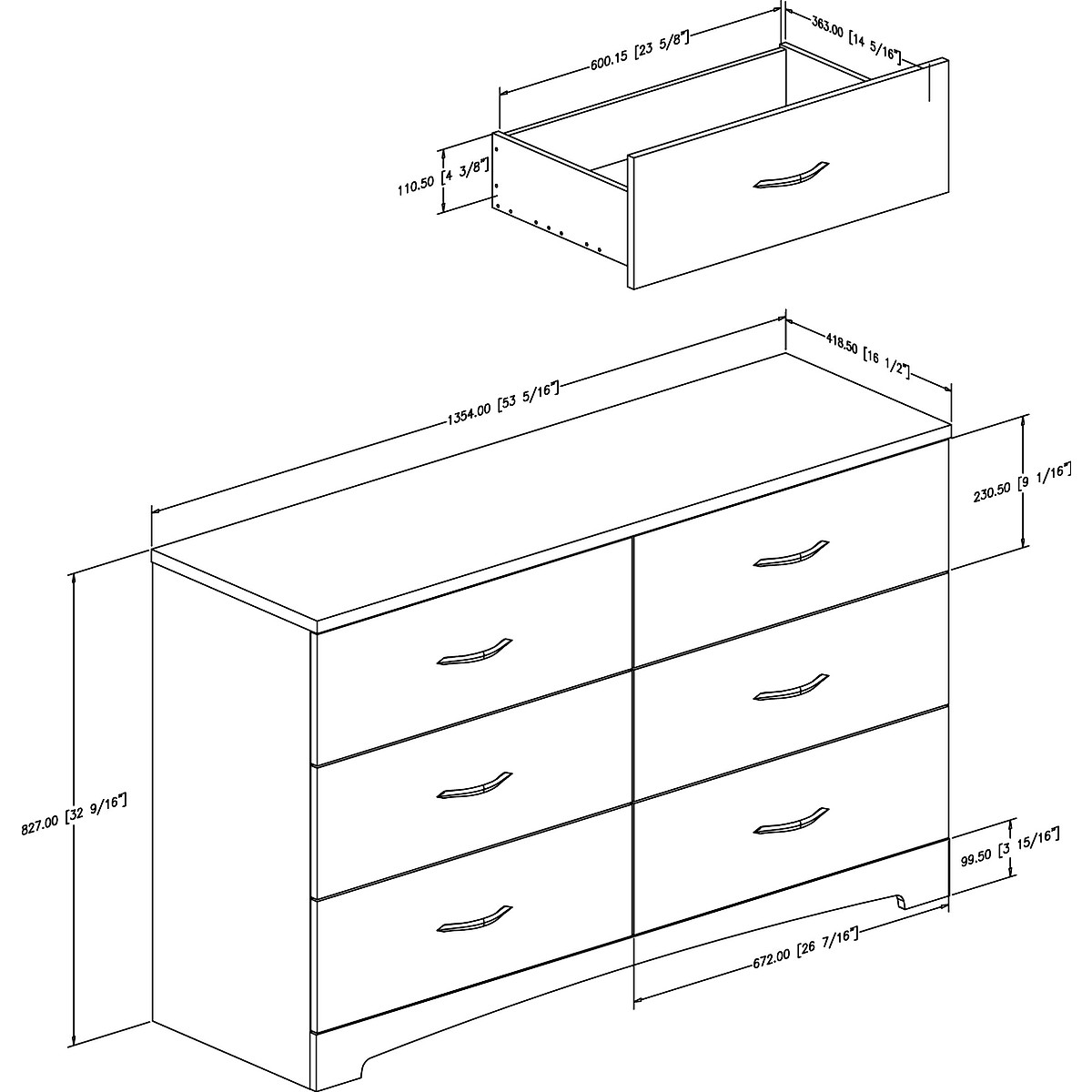 600.15 [23 5/8"]
363.00 [14 5/16"]
110.50 [4 3/8"]
1354.00 [53 5/16"]
418.50 [16 1/2"]
230.50 [9 1/16"]
827.00 [32 9/16"]
99.50 [3 15/16"]
672.00 [26 7/16"]