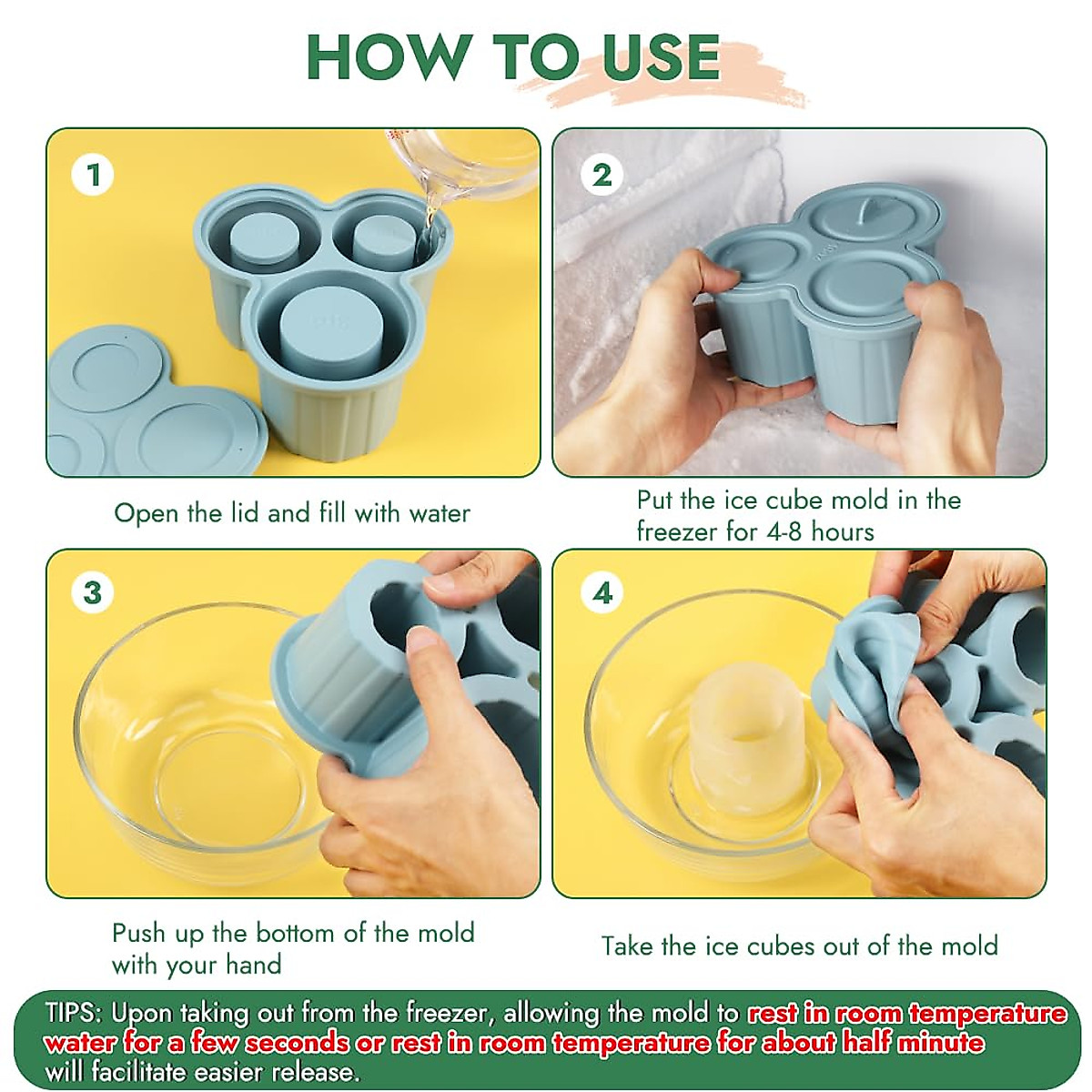 HOW TO USE

1

Open the lid and fill with water

2

Put the ice cube mold in the freezer for 4-8 hours

3

Push up the bottom of the mold with your hand

4

Take the ice cubes out of the mold

TIPS: Upon taking out from the freezer, allowing the mold to rest in room temperature water for a few seconds or rest in room temperature for about half minute will facilitate easier release.