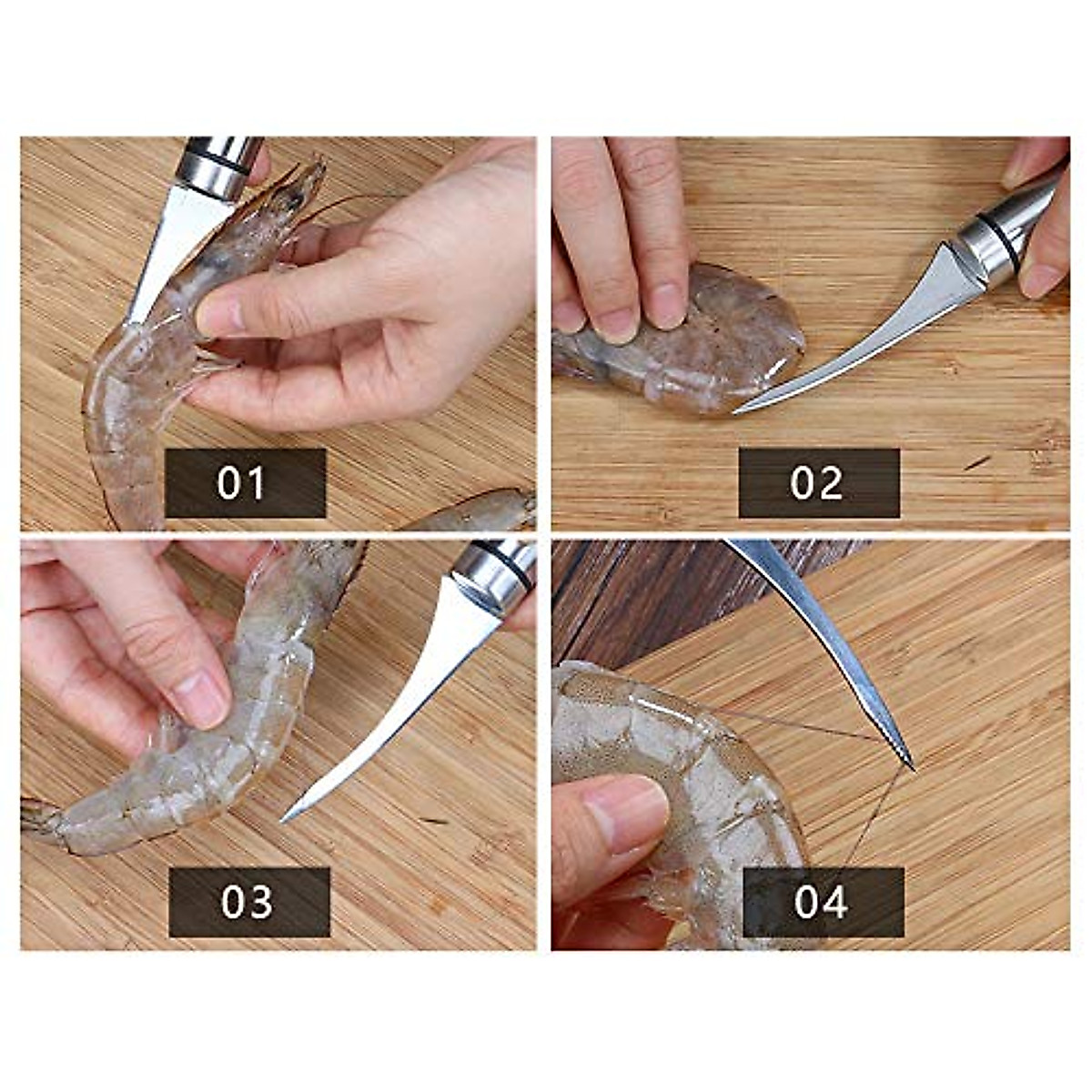 01

02

03

04