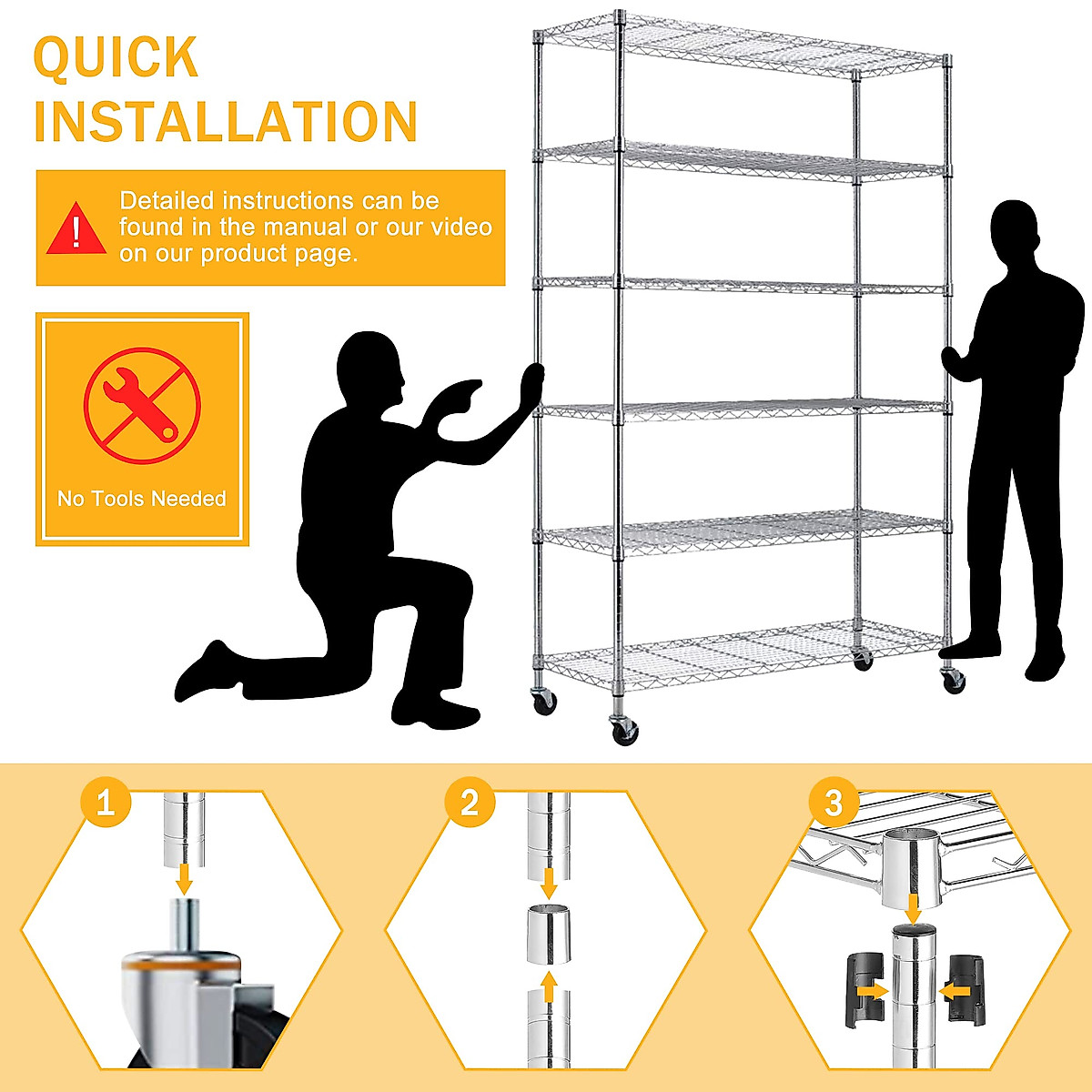 QUICK INSTALLATION

Detailed instructions can be found in the manual or our video on our product page.

No Tools Needed

1

2

3