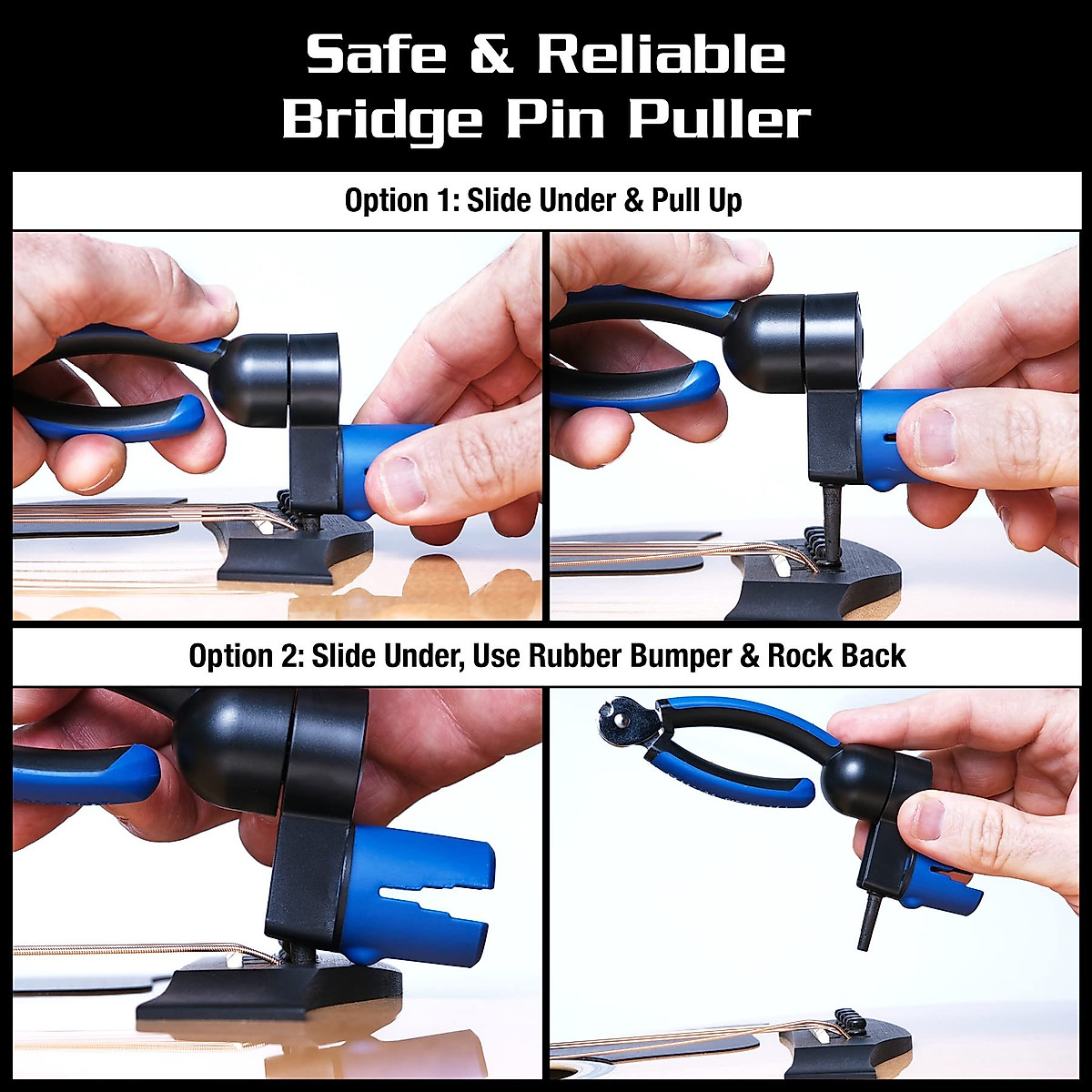 Safe & Reliable Bridge Pin Puller

Option 1: Slide Under & Pull Up

Option 2: Slide Under, Use Rubber Bumper & Rock Back