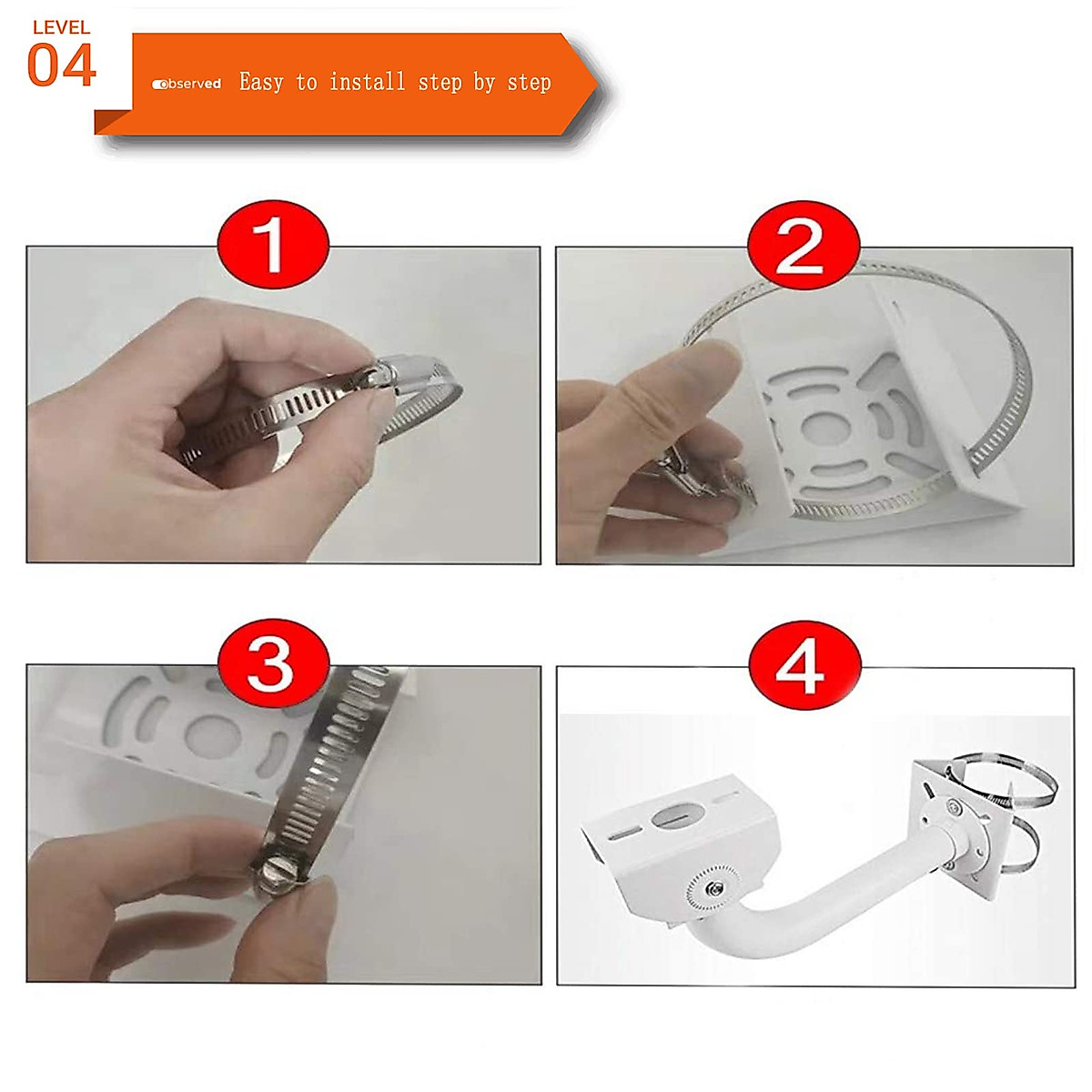 LEVEL
04

observed Easy to install step by step

1

2

3

4