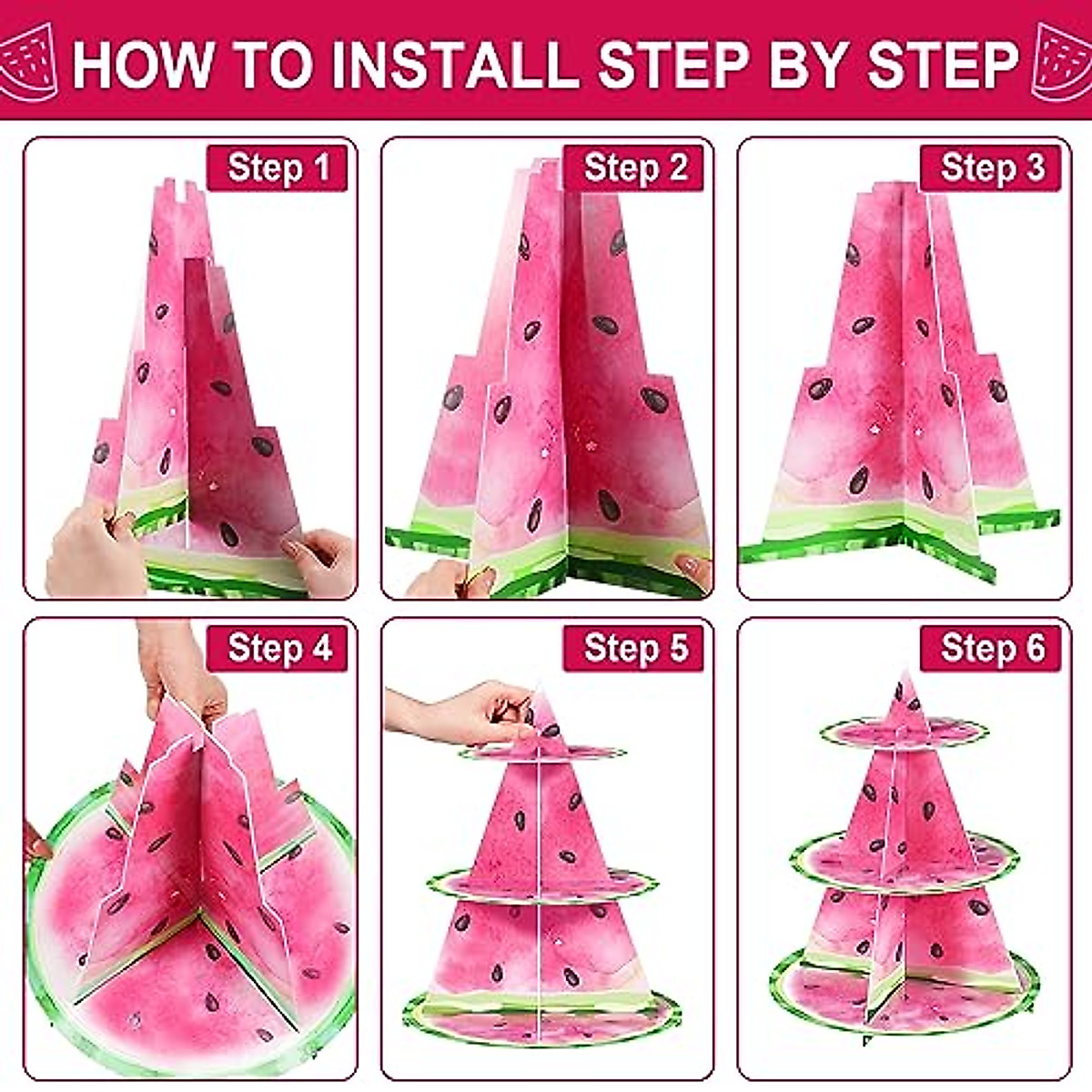 HOW TO INSTALL STEP BY STEP

Step 1

Step 2

Step 3

Step 4

Step 5

Step 6