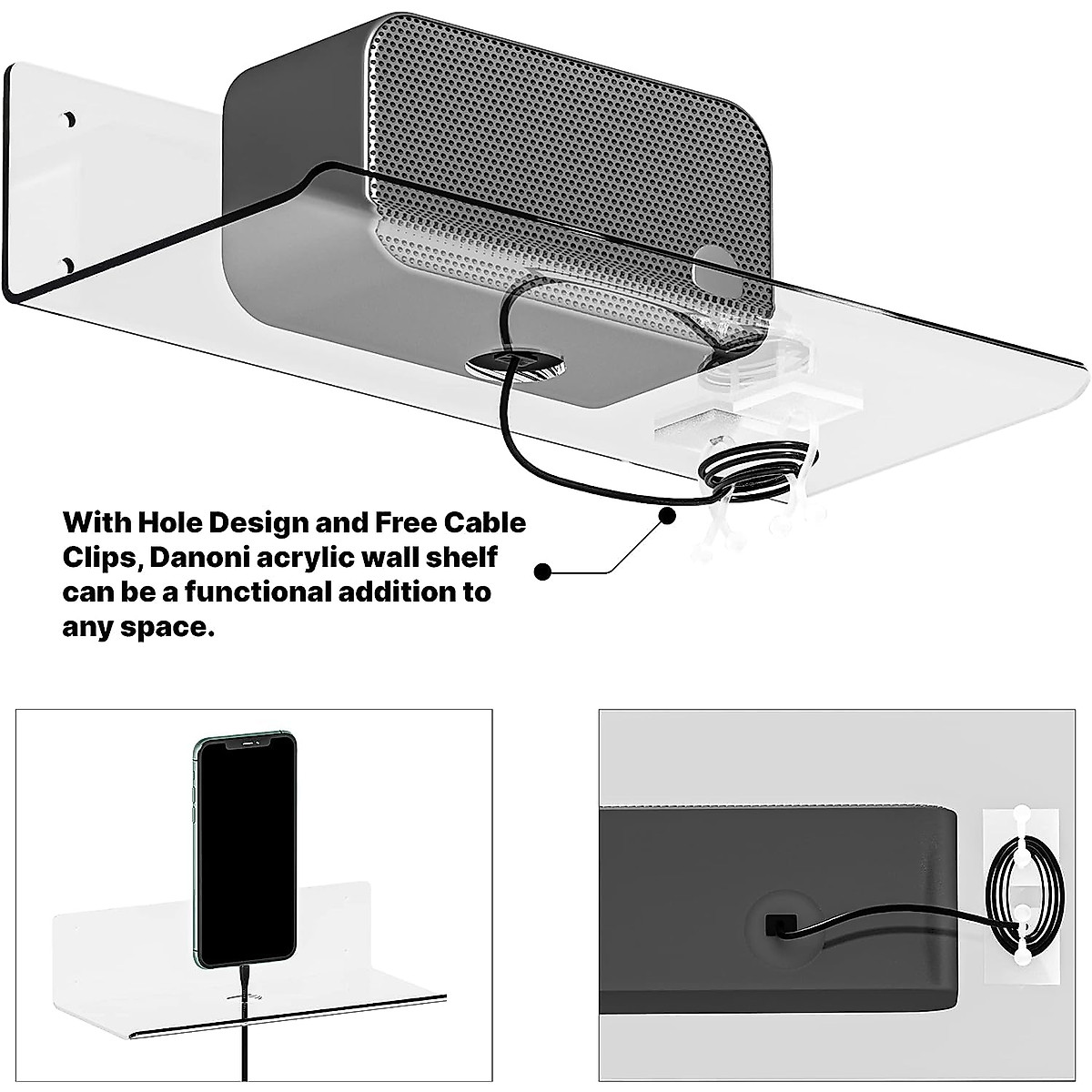 With Hole Design and Free Cable Clips, Danoni acrylic wall shelf can be a functional addition to any space.