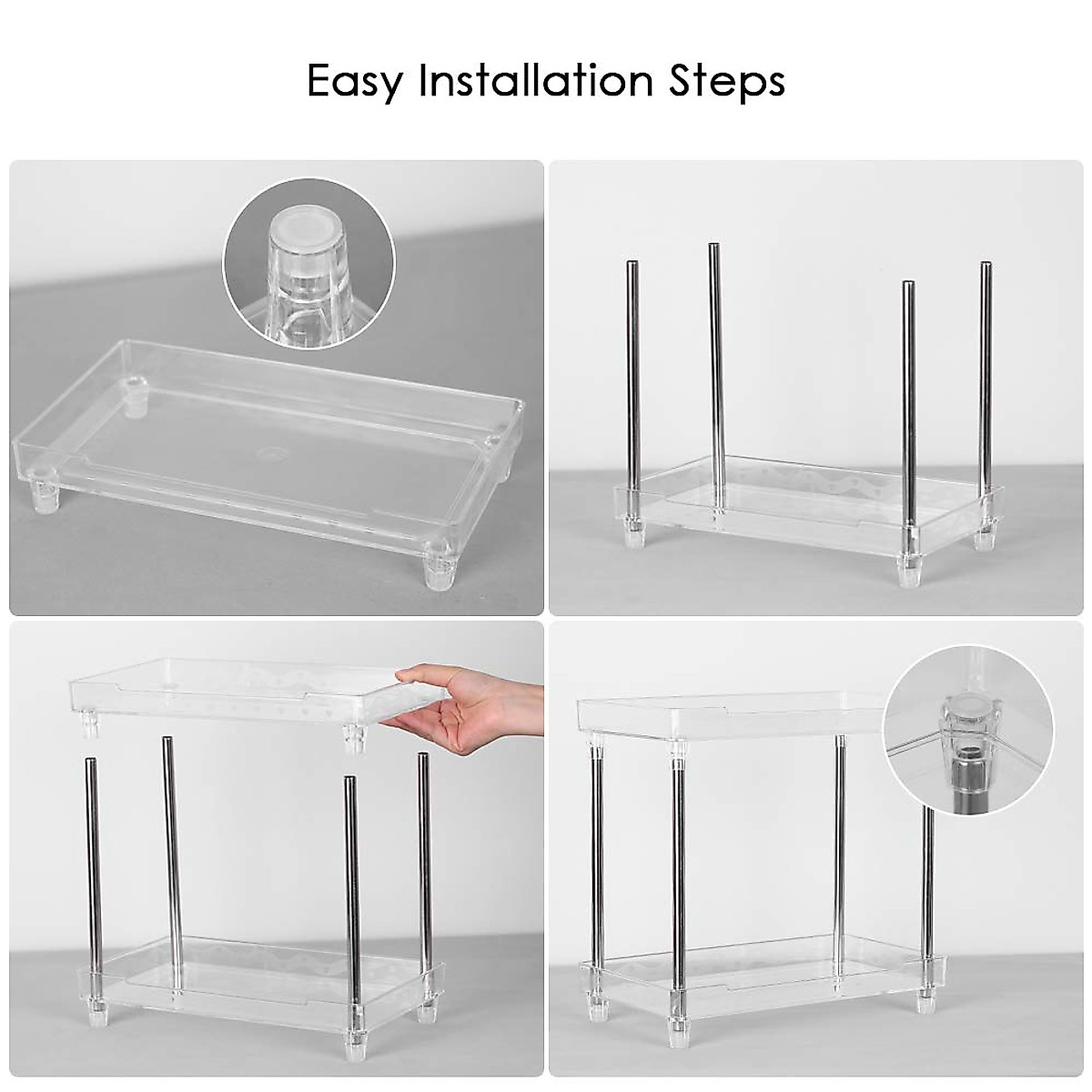 Easy Installation Steps