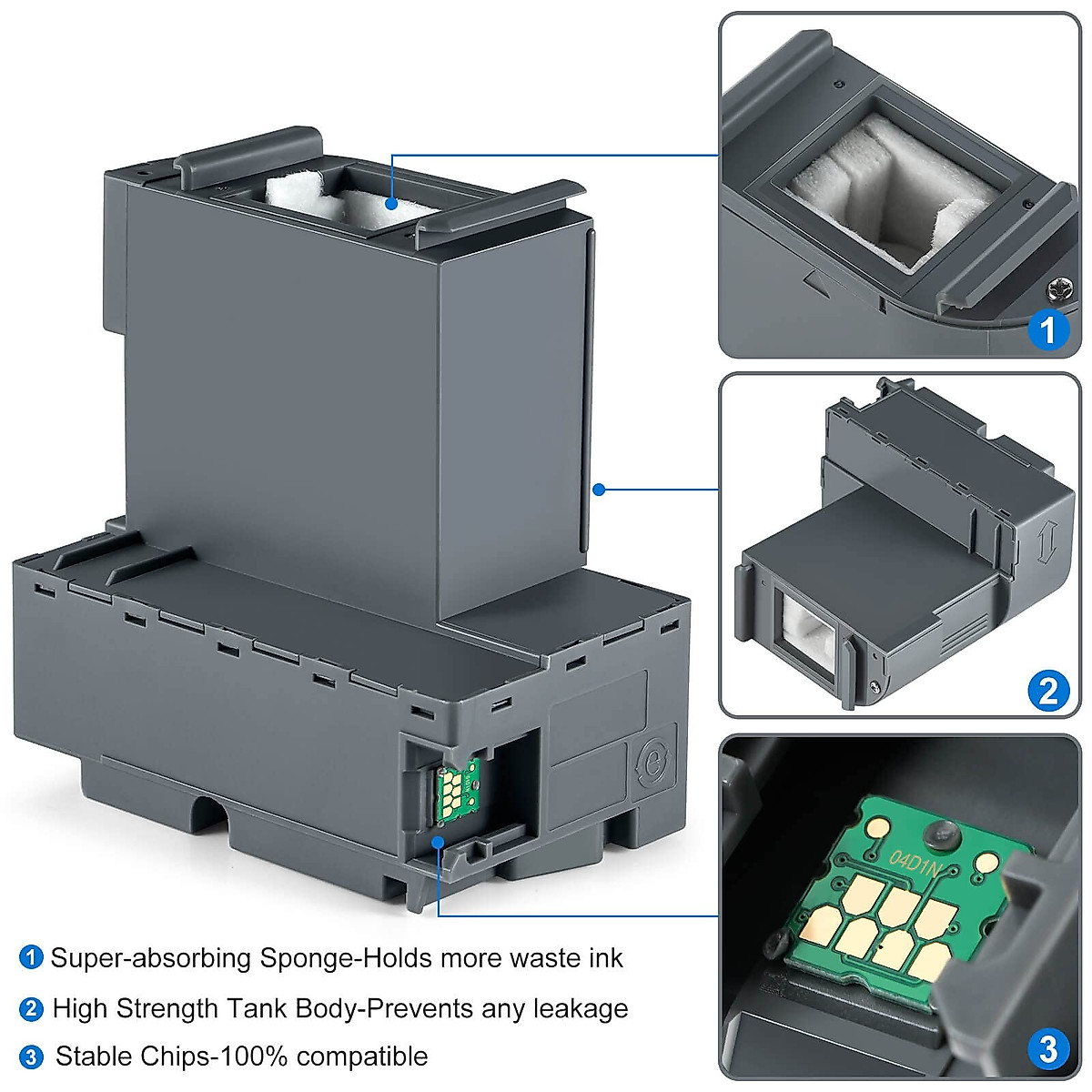 1

2

04D1N

3

1 Super-absorbing Sponge-Holds more waste ink

2 High Strength Tank Body-Prevents any leakage

3 Stable Chips-100% compatible