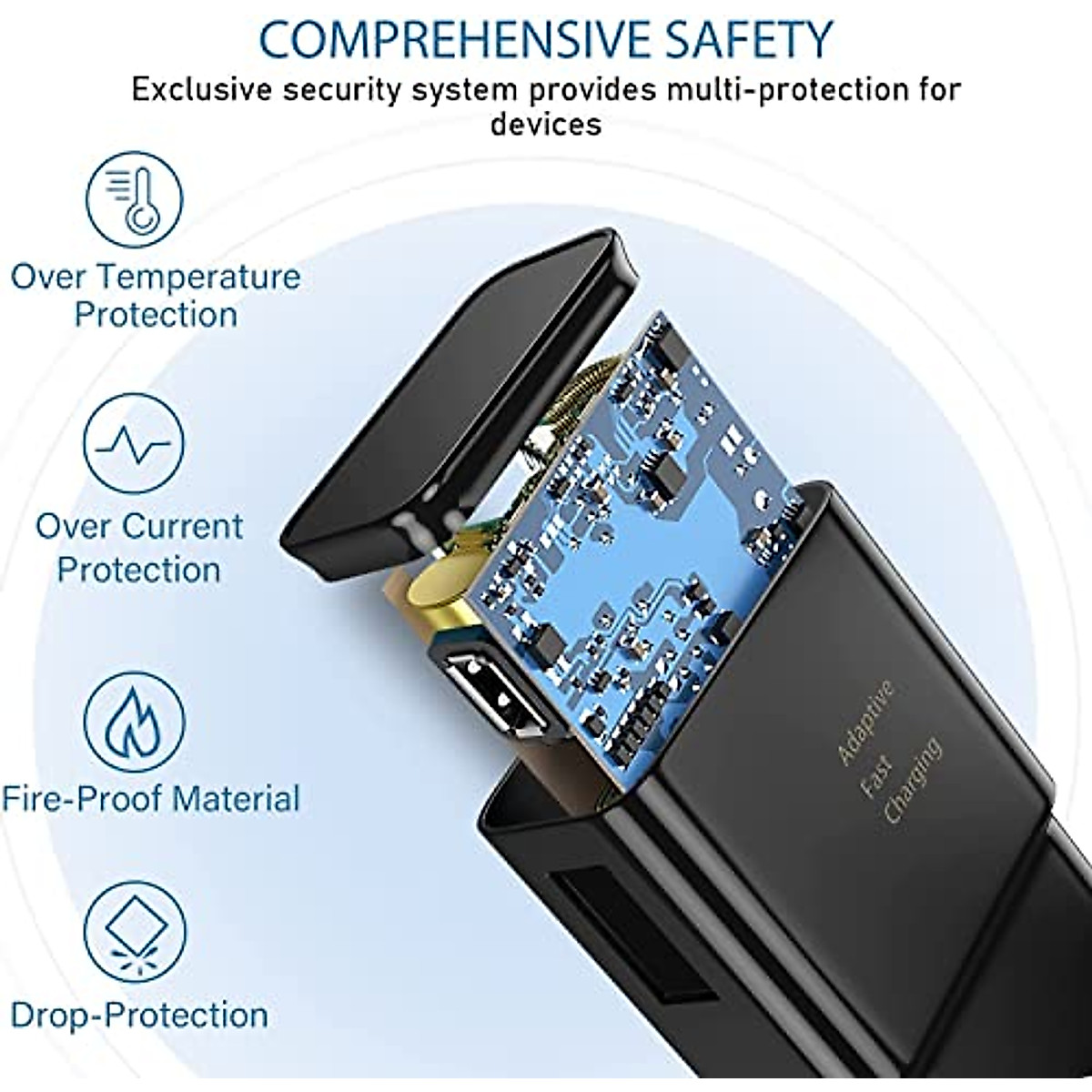 COMPREHENSIVE SAFETY

Exclusive security system provides multi-protection for devices

Over Temperature Protection

Over Current Protection

Fire-Proof Material

Drop-Protection

Adaptive Fast Charging