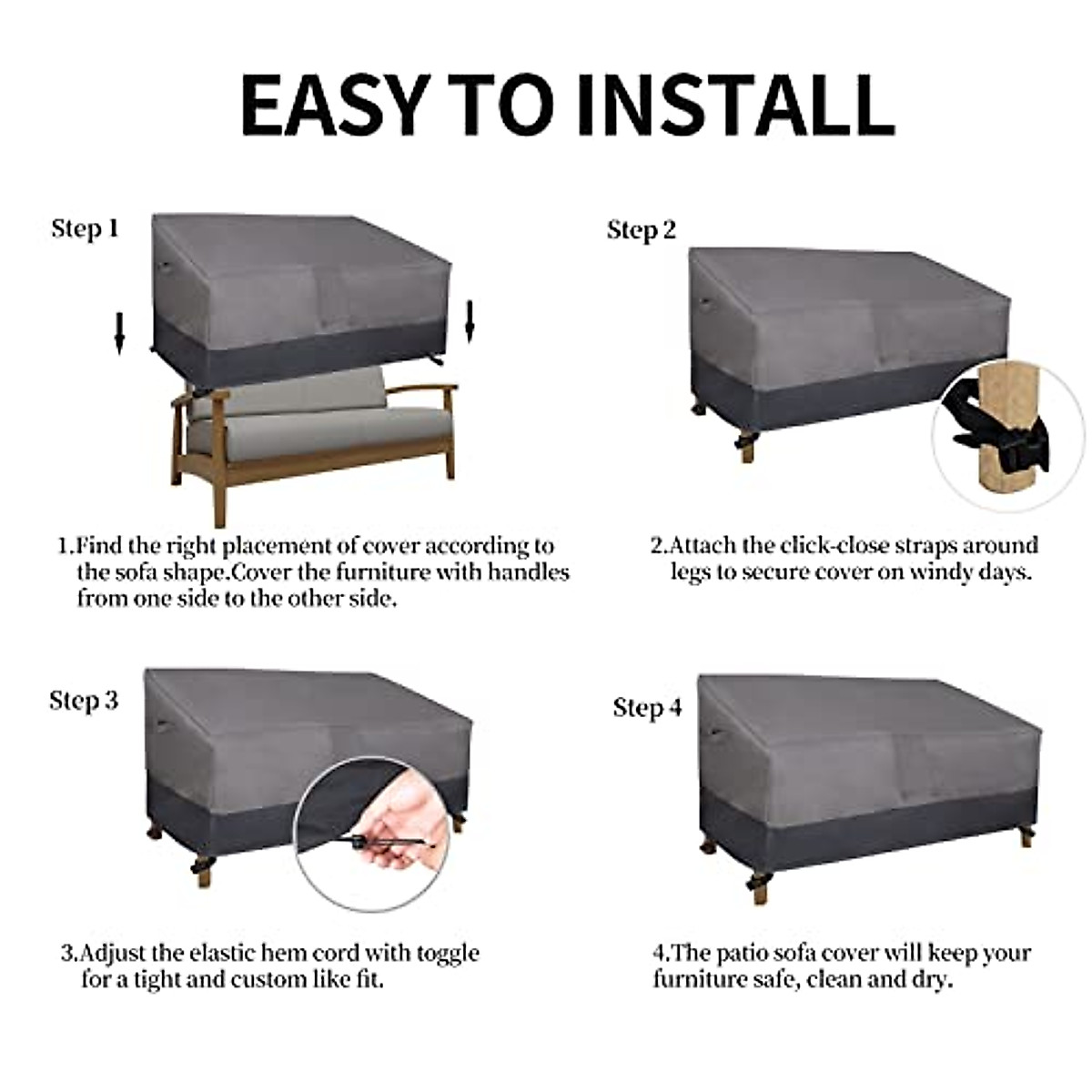 EASY TO INSTALL

Step 1

1.Find the right placement of cover according to the sofa shape.Cover the furniture with handles from one side to the other side.

Step 2

2.Attach the click-close straps around legs to secure cover on windy days.

Step 3

3.Adjust the elastic hem cord with toggle for a tight and custom like fit.

Step 4

4.The patio sofa cover will keep your furniture safe, clean and dry.