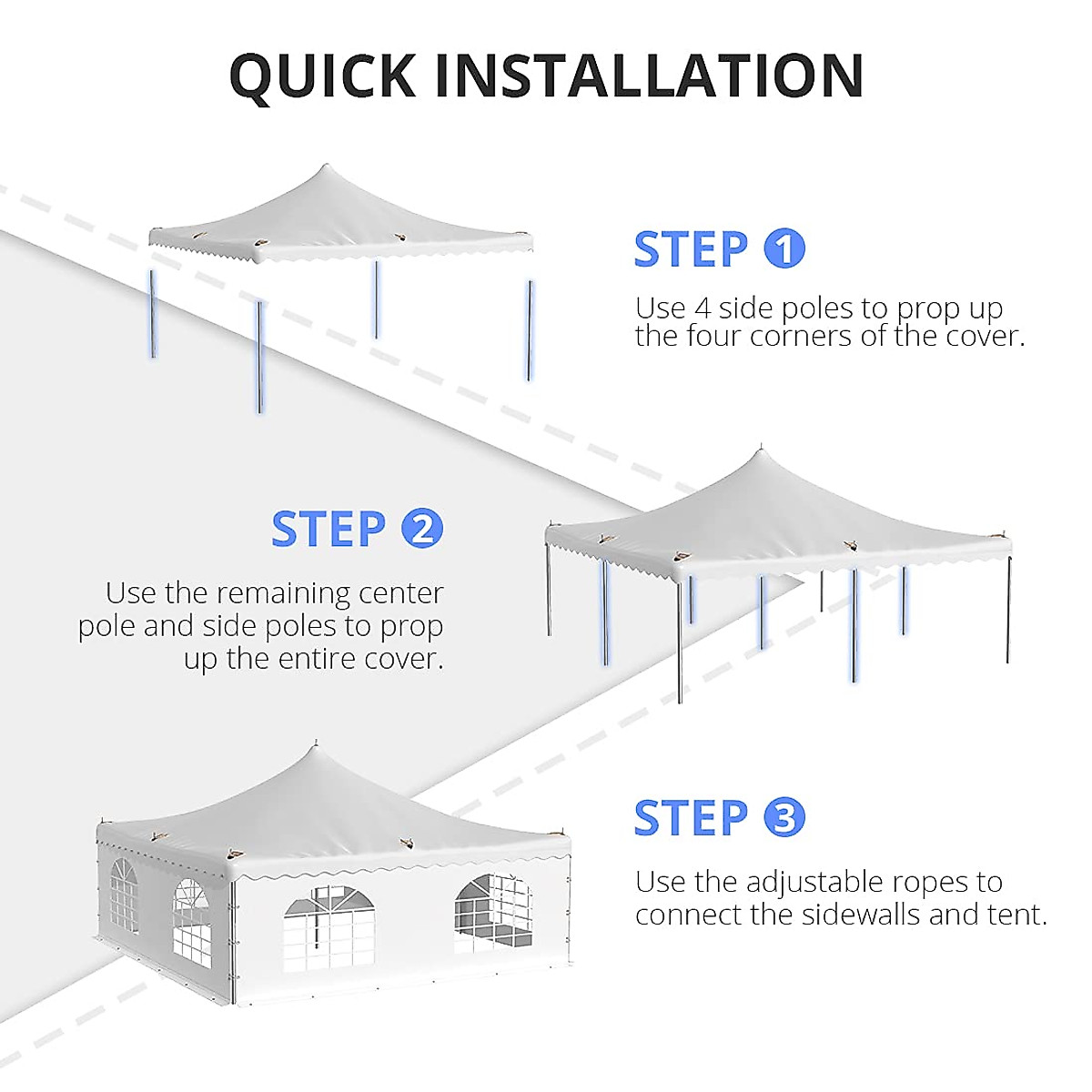 QUICK INSTALLATION

STEP 1

Use 4 side poles to prop up the four corners of the cover.

STEP 2

Use the remaining center pole and side poles to prop up the entire cover.

STEP 3

Use the adjustable ropes to connect the sidewalls and tent.