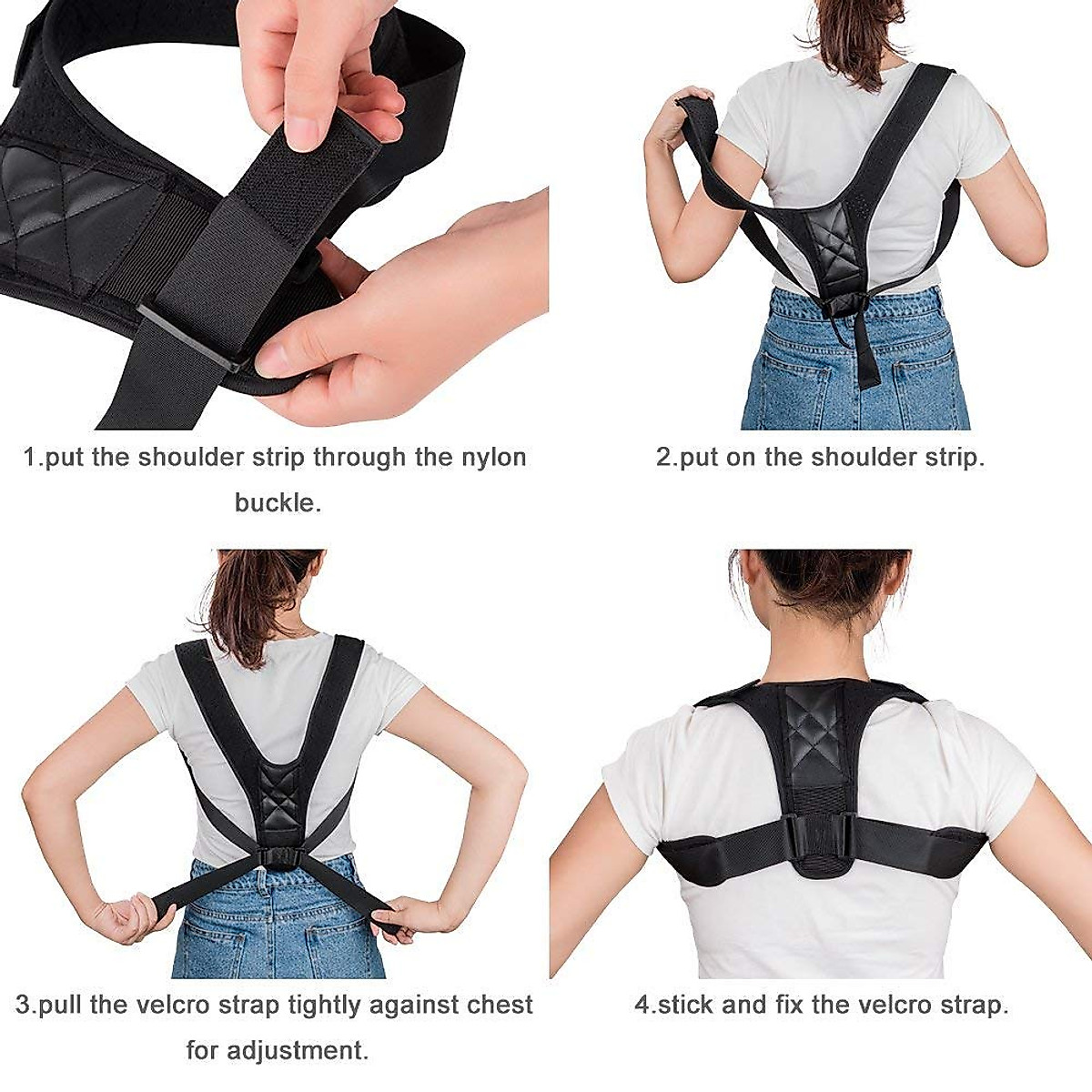 1.put the shoulder strip through the nylon buckle.

2.put on the shoulder strip.

3.pull the velcro strap tightly against chest for adjustment.

4.stick and fix the velcro strap.