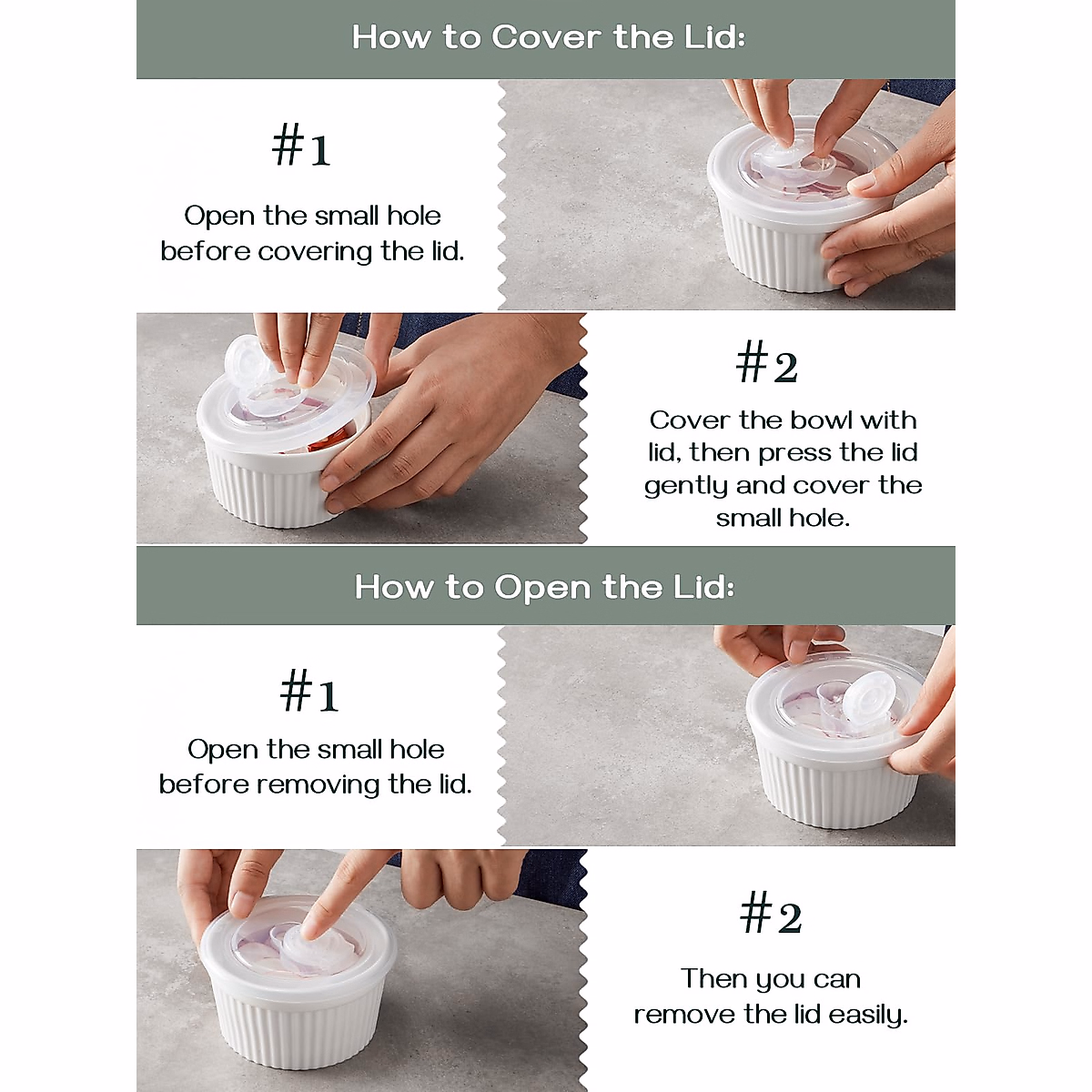 How to Cover the Lid:

#1

Open the small hole before covering the lid.

#2

Cover the bowl with lid, then press the lid gently and cover the small hole.

How to Open the Lid:

#1

Open the small hole before removing the lid.

#2

Then you can remove the lid easily.