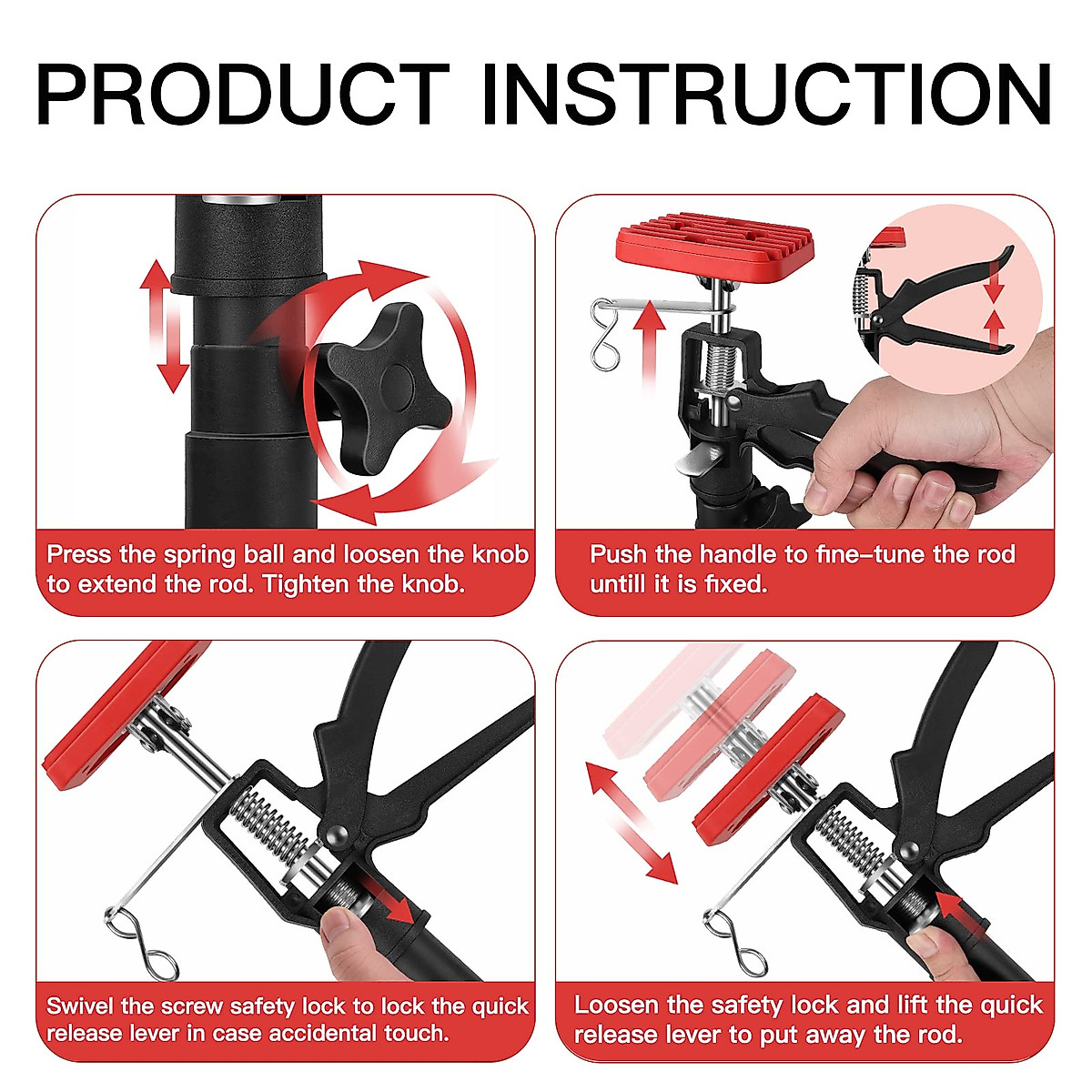 PRODUCT INSTRUCTION

Press the spring ball and loosen the knob to extend the rod. Tighten the knob.

Push the handle to fine-tune the rod untill it is fixed.

Swivel the screw safety lock to lock the quick release lever in case accidental touch.

Loosen the safety lock and lift the quick release lever to put away the rod.