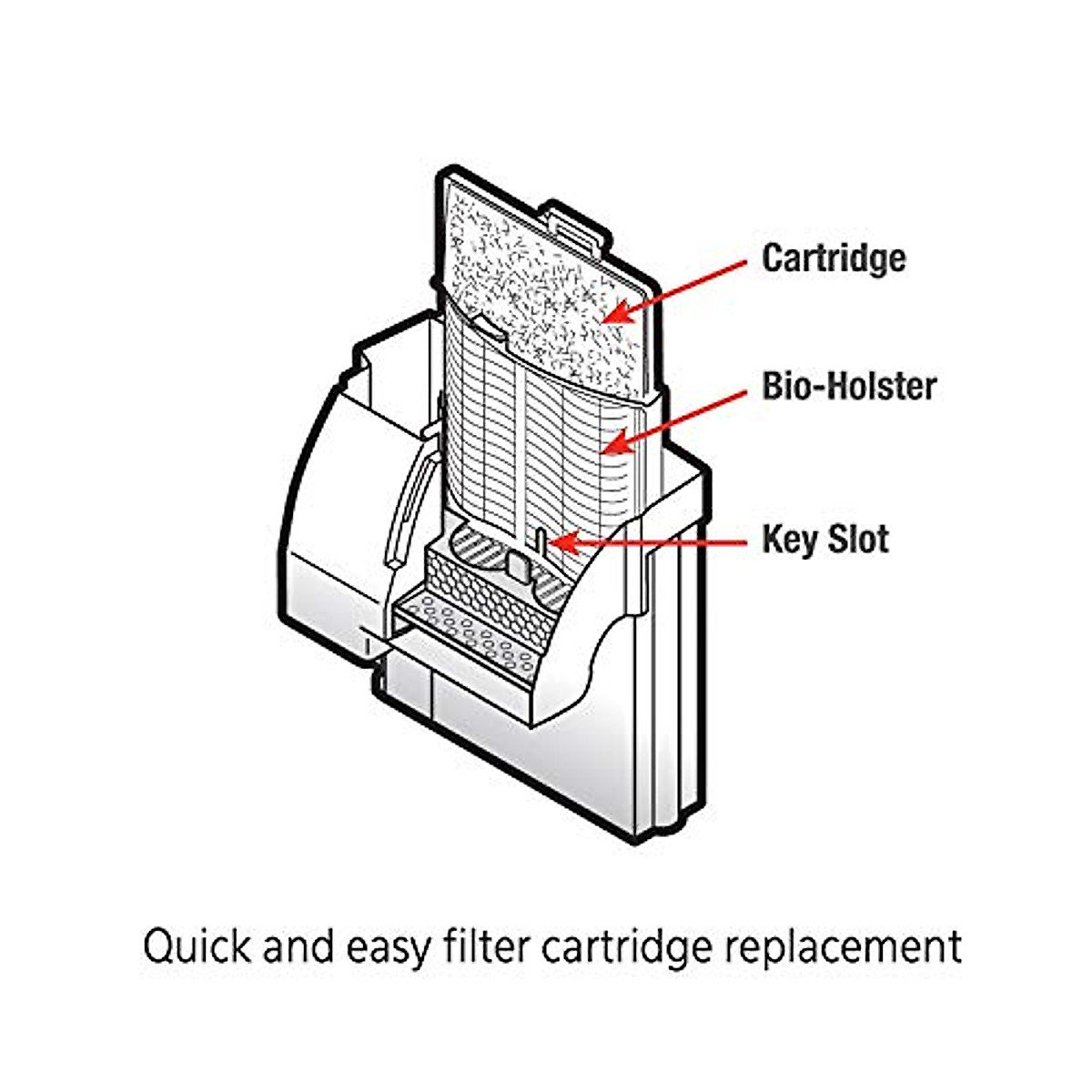 Cartridge
Bio-Holster
Key Slot

Quick and easy filter cartridge replacement