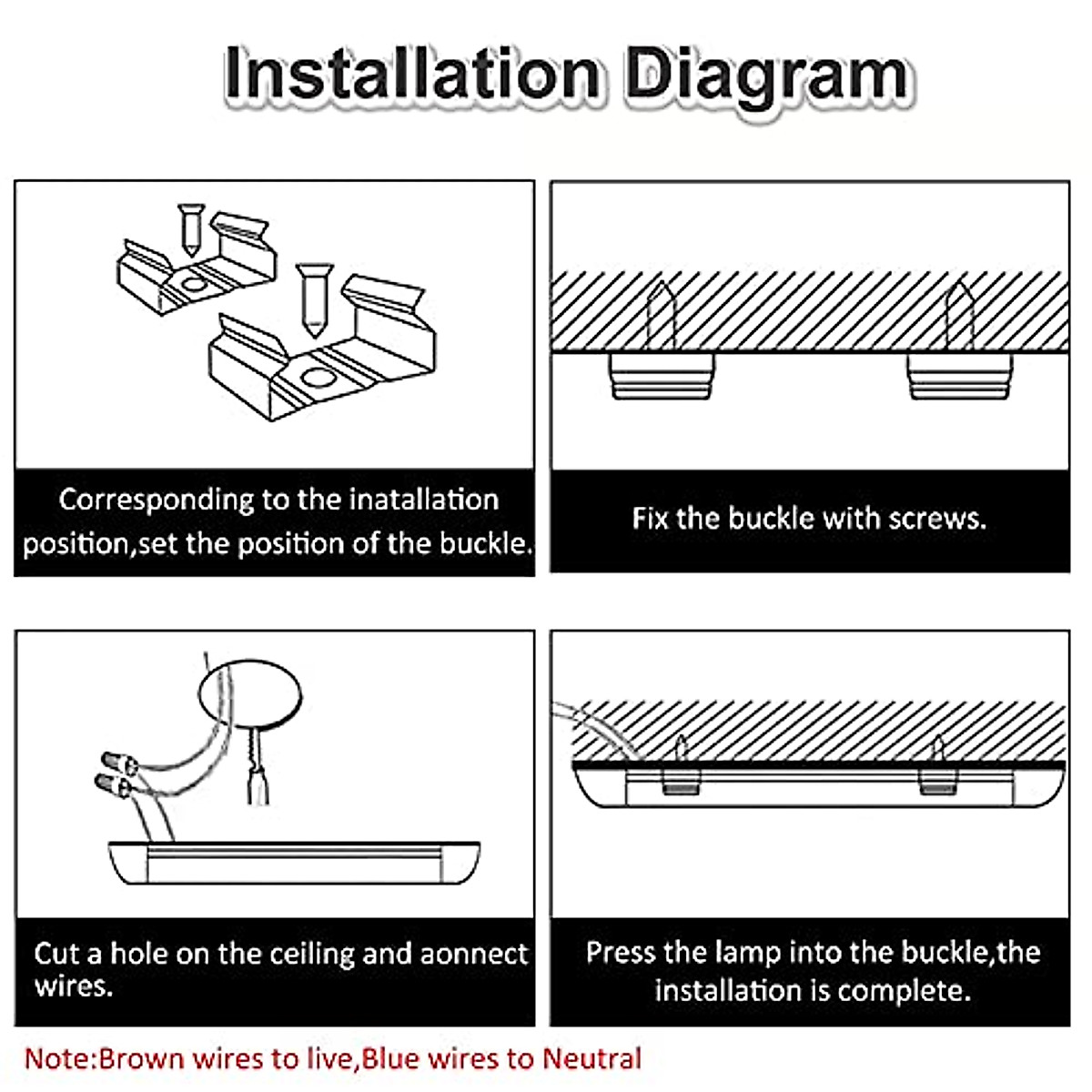 Installation Diagram

Corresponding to the inatallation position,set the position of the buckle.

Fix the buckle with screws.

Cut a hole on the ceiling and aonnect wires.

Press the lamp into the buckle,the installation is complete.

Note:Brown wires to live,Blue wires to Neutral