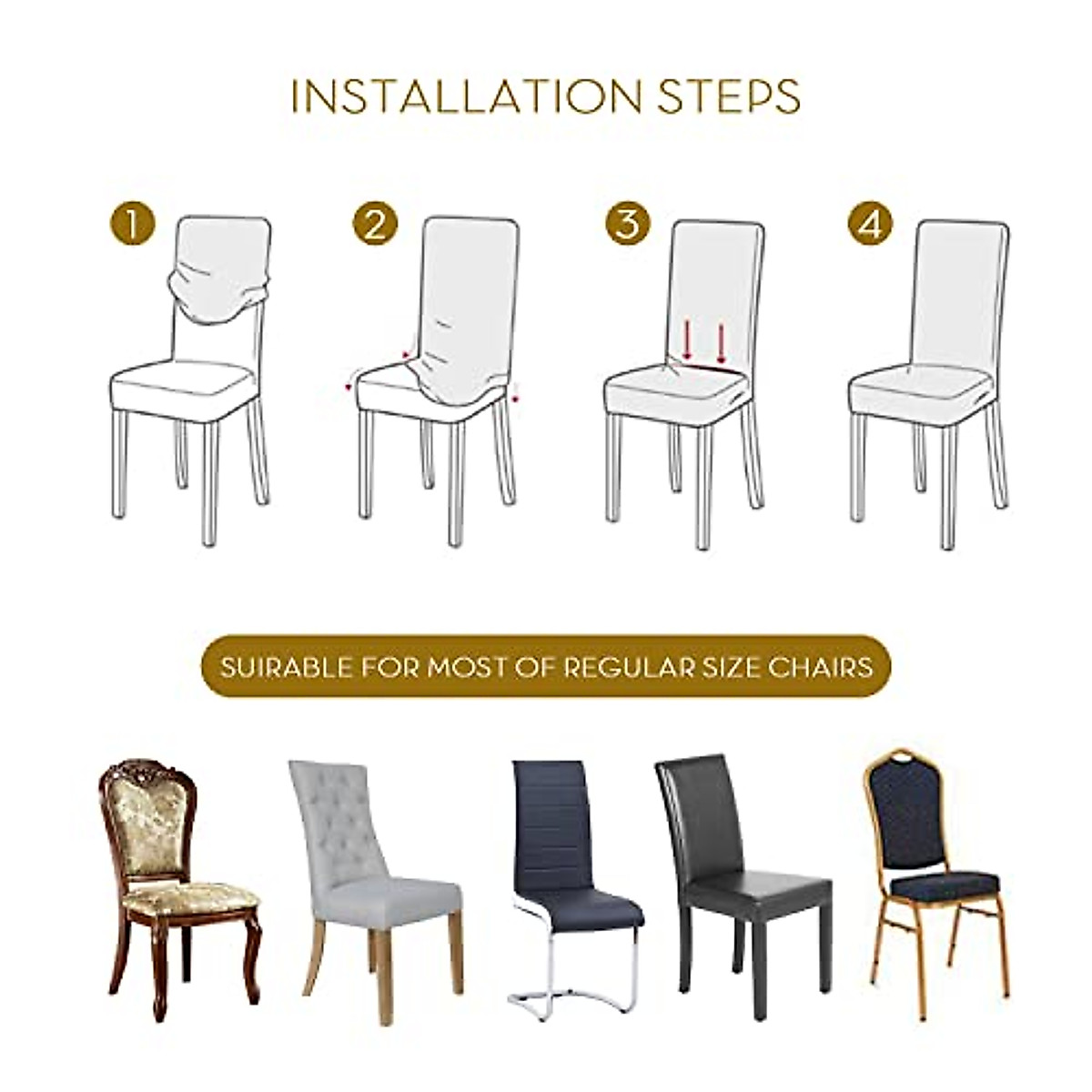 INSTALLATION STEPS

1

2

3

4

SUIRABLE FOR MOST OF REGULAR SIZE CHAIRS