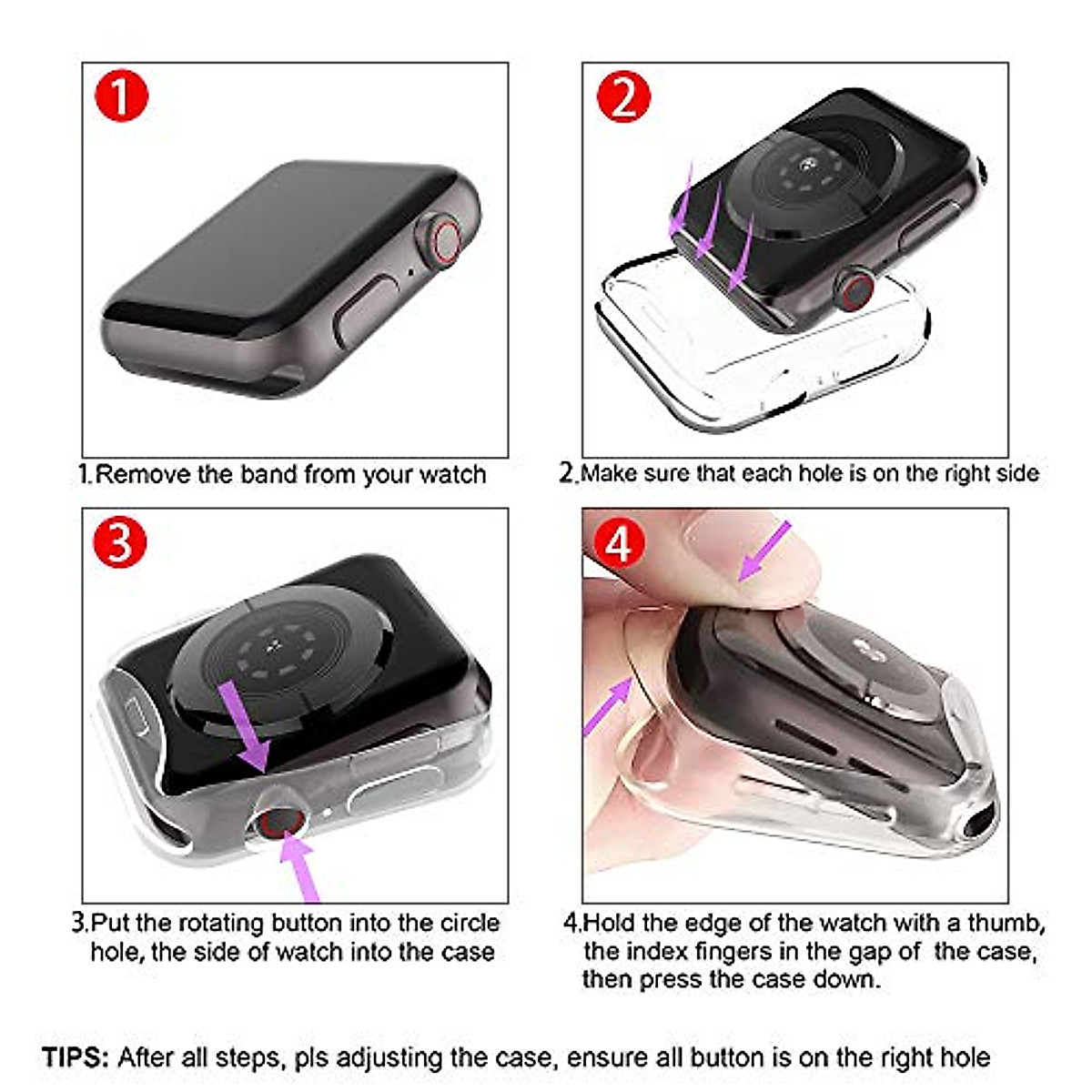 1

1.Remove the band from your watch

2

2.Make sure that each hole is on the right side

3

3.Put the rotating button into the circle hole, the side of watch into the case

4

4.Hold the edge of the watch with a thumb, the index fingers in the gap of the case, then press the case down.

TIPS: After all steps, pls adjusting the case, ensure all button is on the right hole